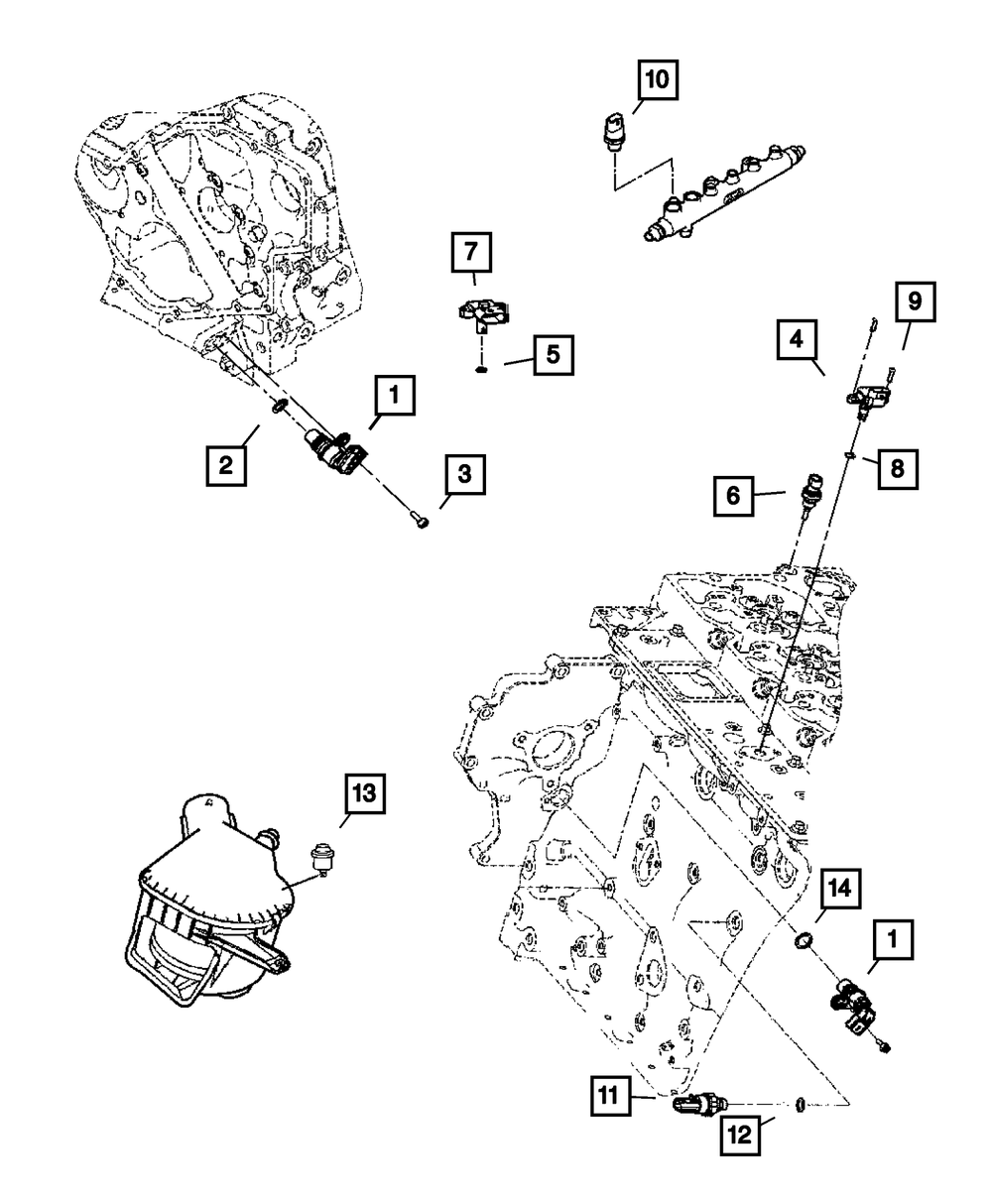 10
7
9
4
5
1
2
8
3
6
13
14
1
11
12