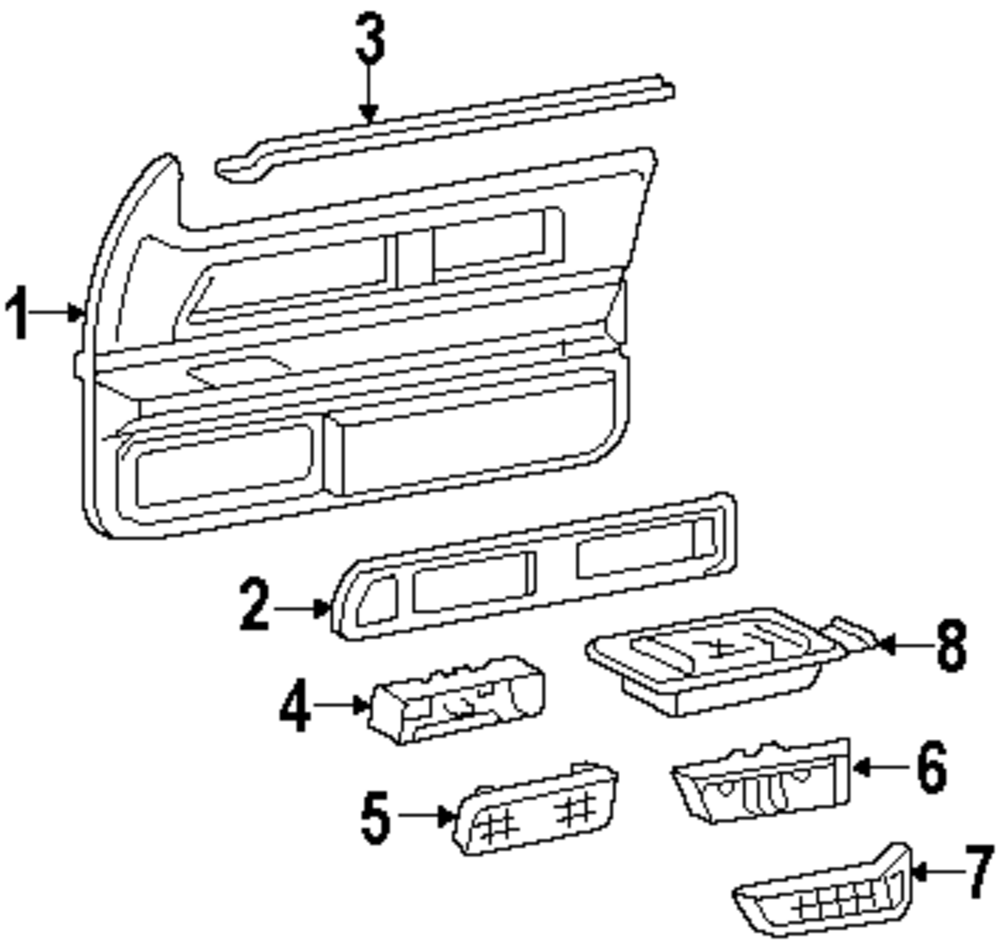 3
1
2
8
4
6
5
7