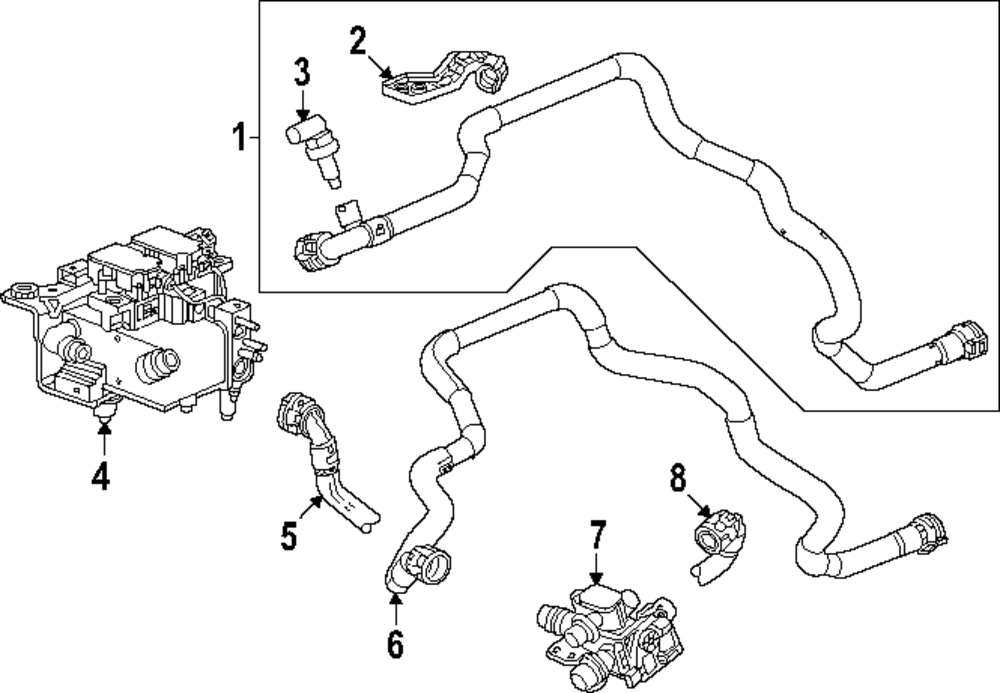 2
3
1
4
5
6
7
8