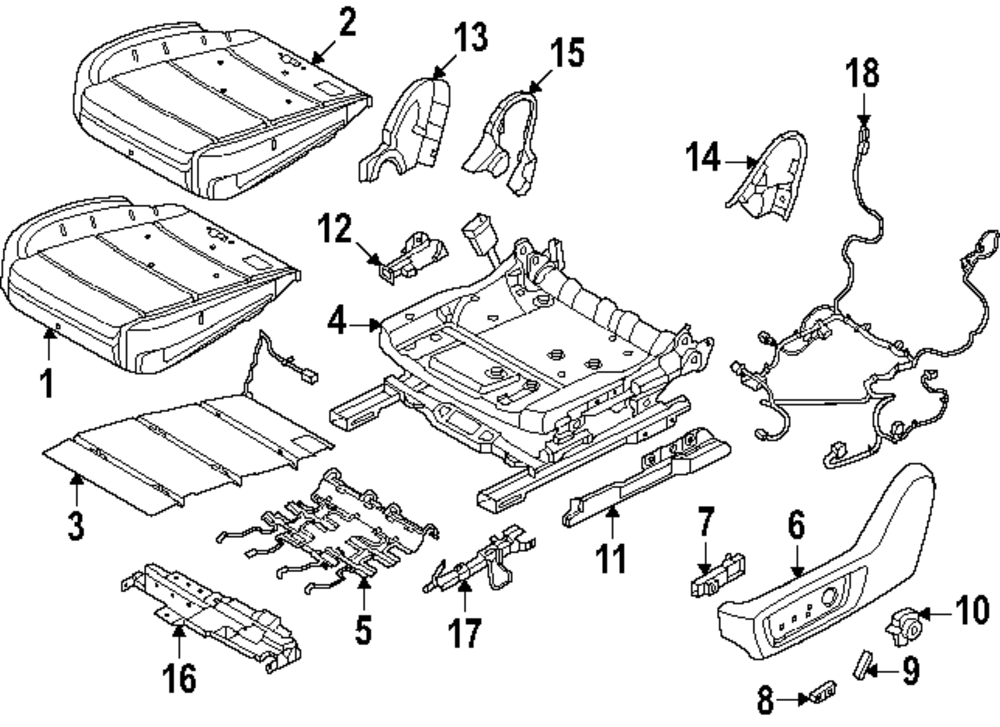 2
13
15
18
14
12
4
1
3
5
17
16
11
7
6
10
9
8