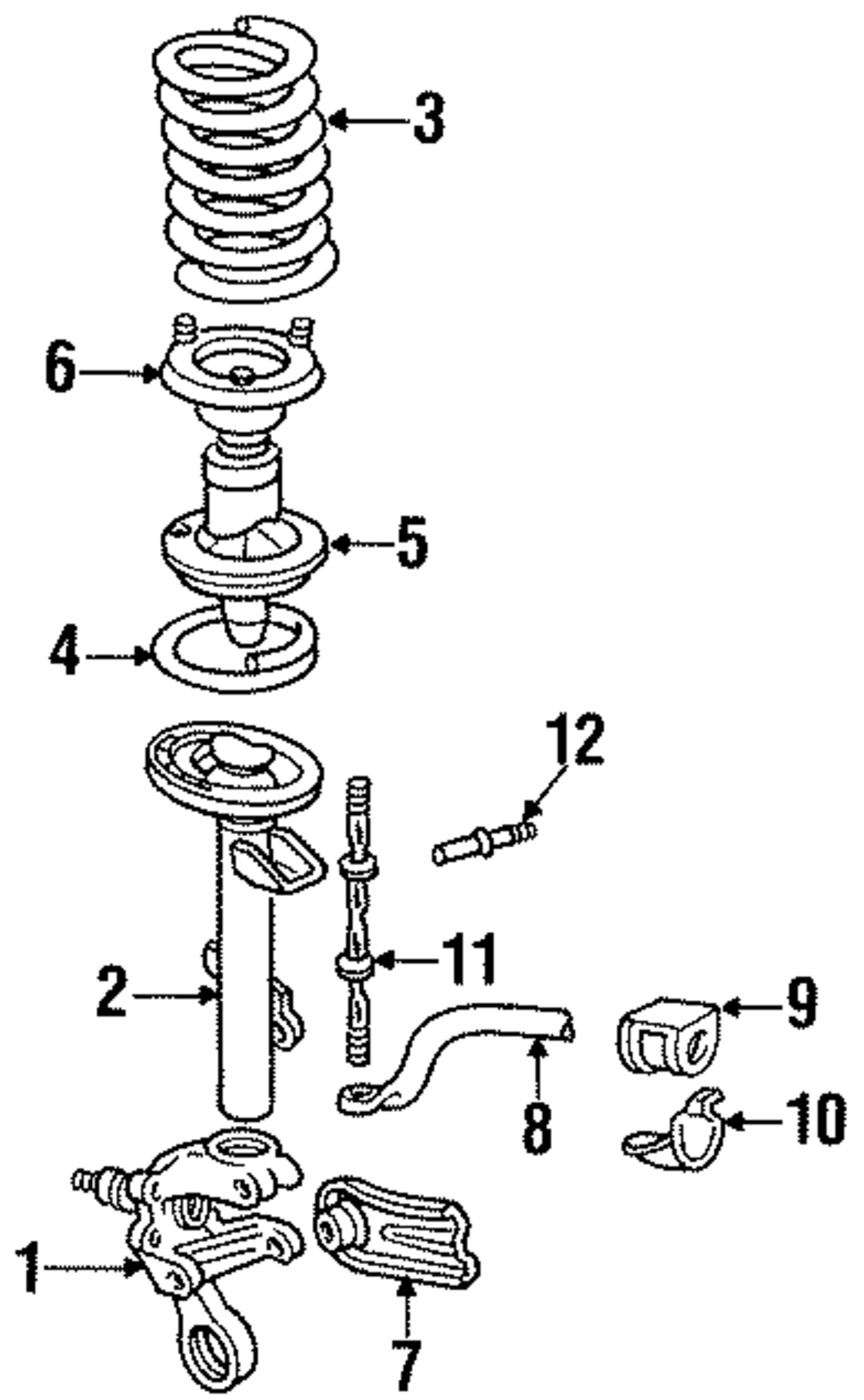 3
6
5
4
12
11
2
9
8
10
1
7