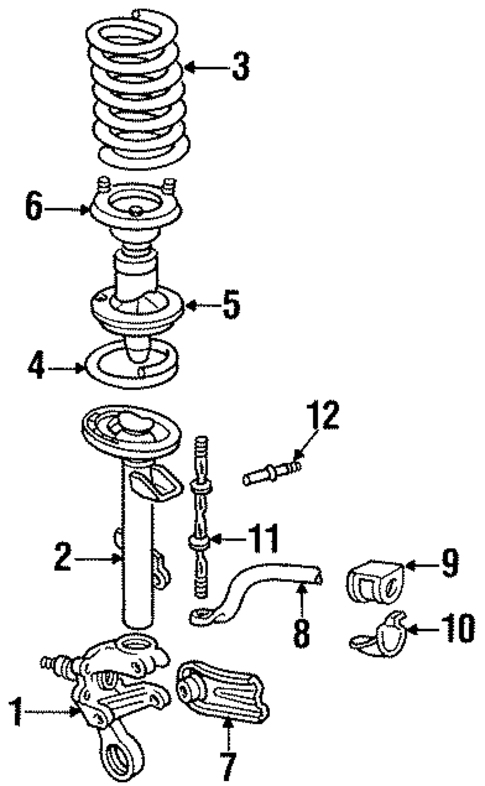 3
6
5
4
12
2
11
9
8
10
1
7