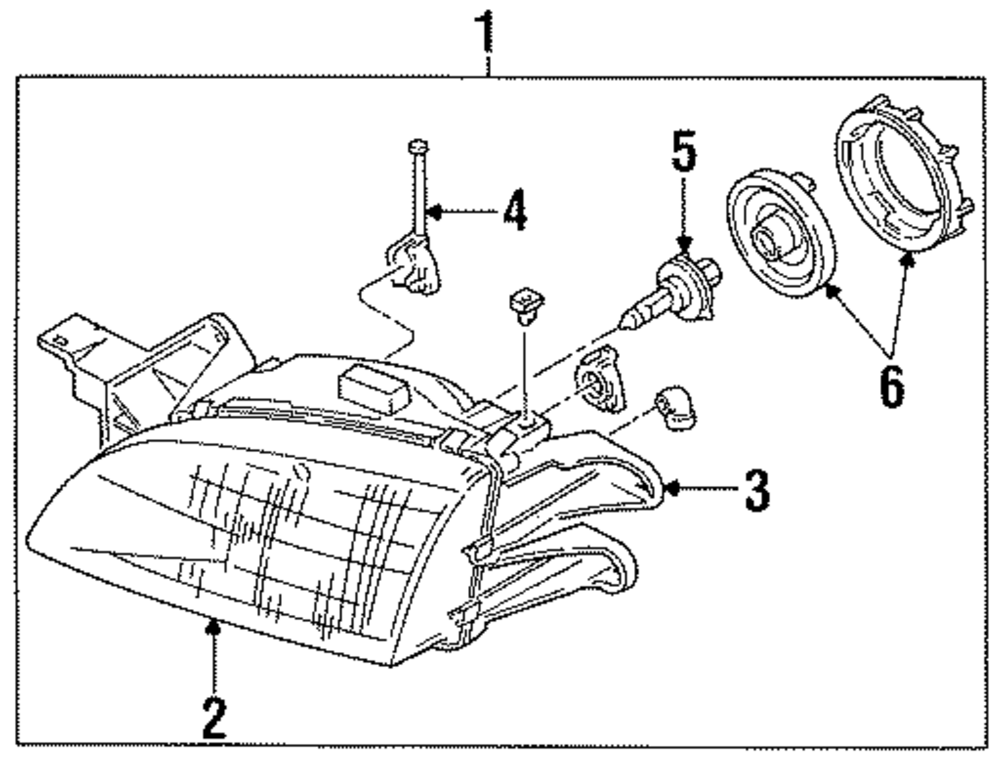 1
4
5
6
3
2