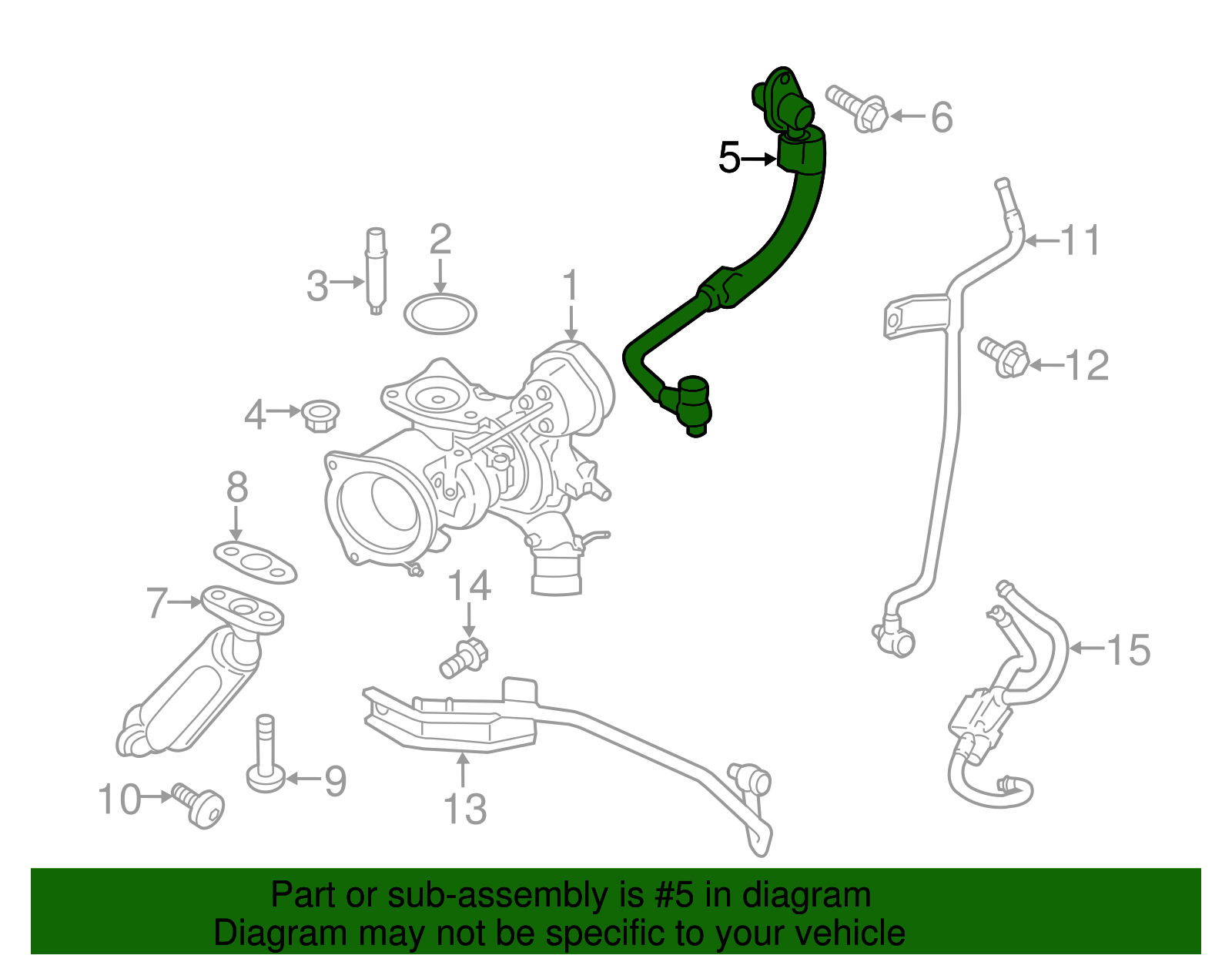 6
5
11
2
3
1
12
4
8
14
7
15
9
10
13

Part or sub-assembly is #5 in diagram
Diagram may not be specific to your vehicle