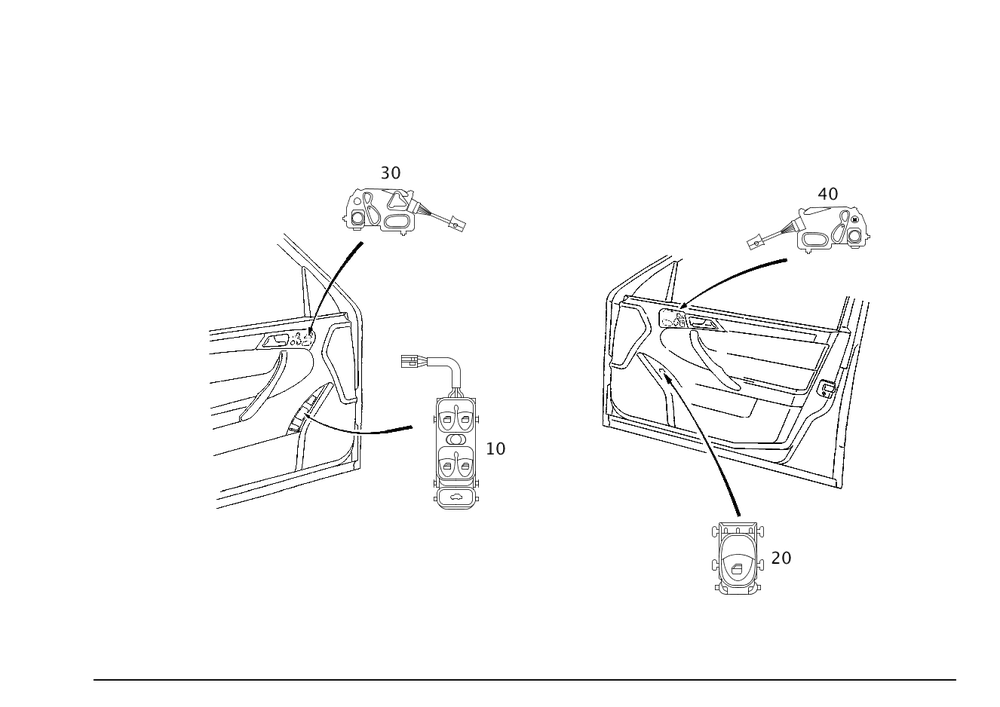 30

40

10

20