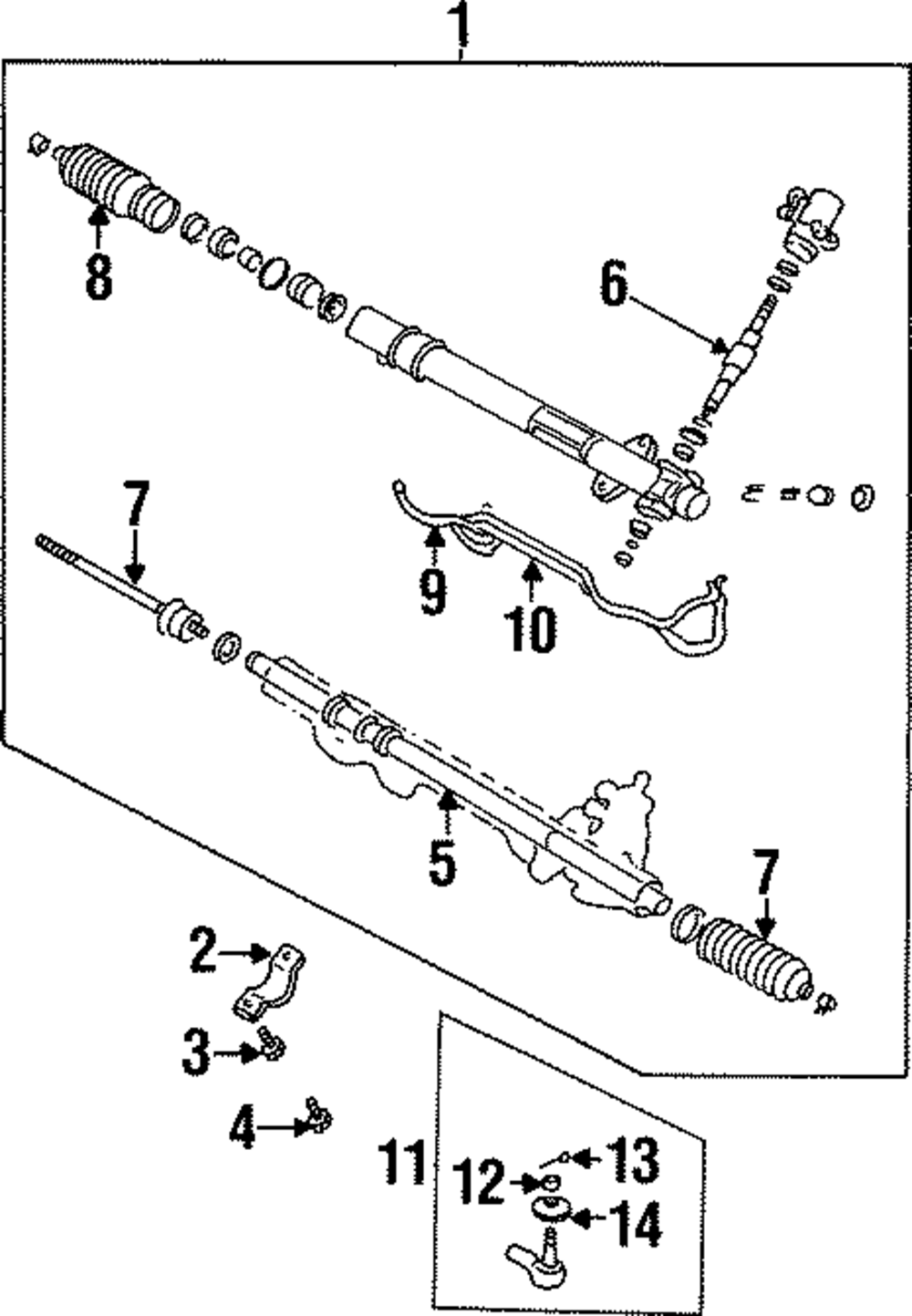 1
8
6
7
9
10
5
7
2
3
4
11
12
13
14