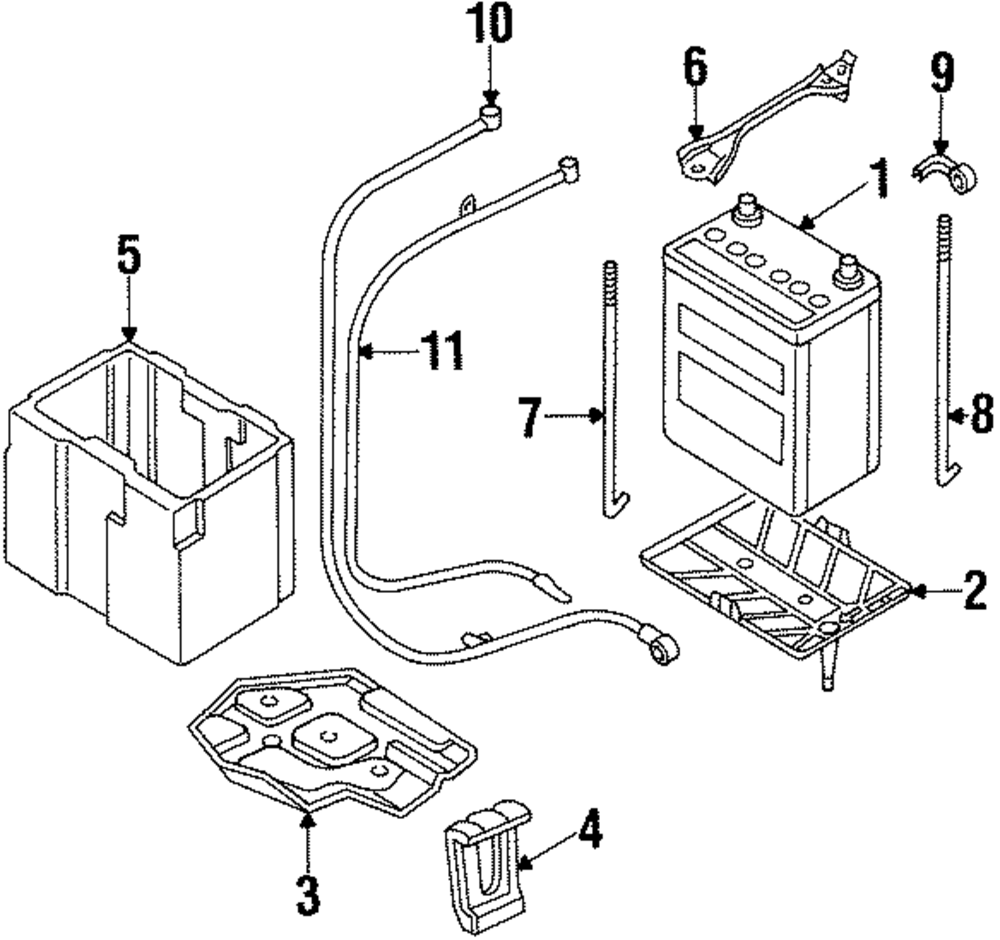 10
6
9
1
5
11
7
8
2
3
4