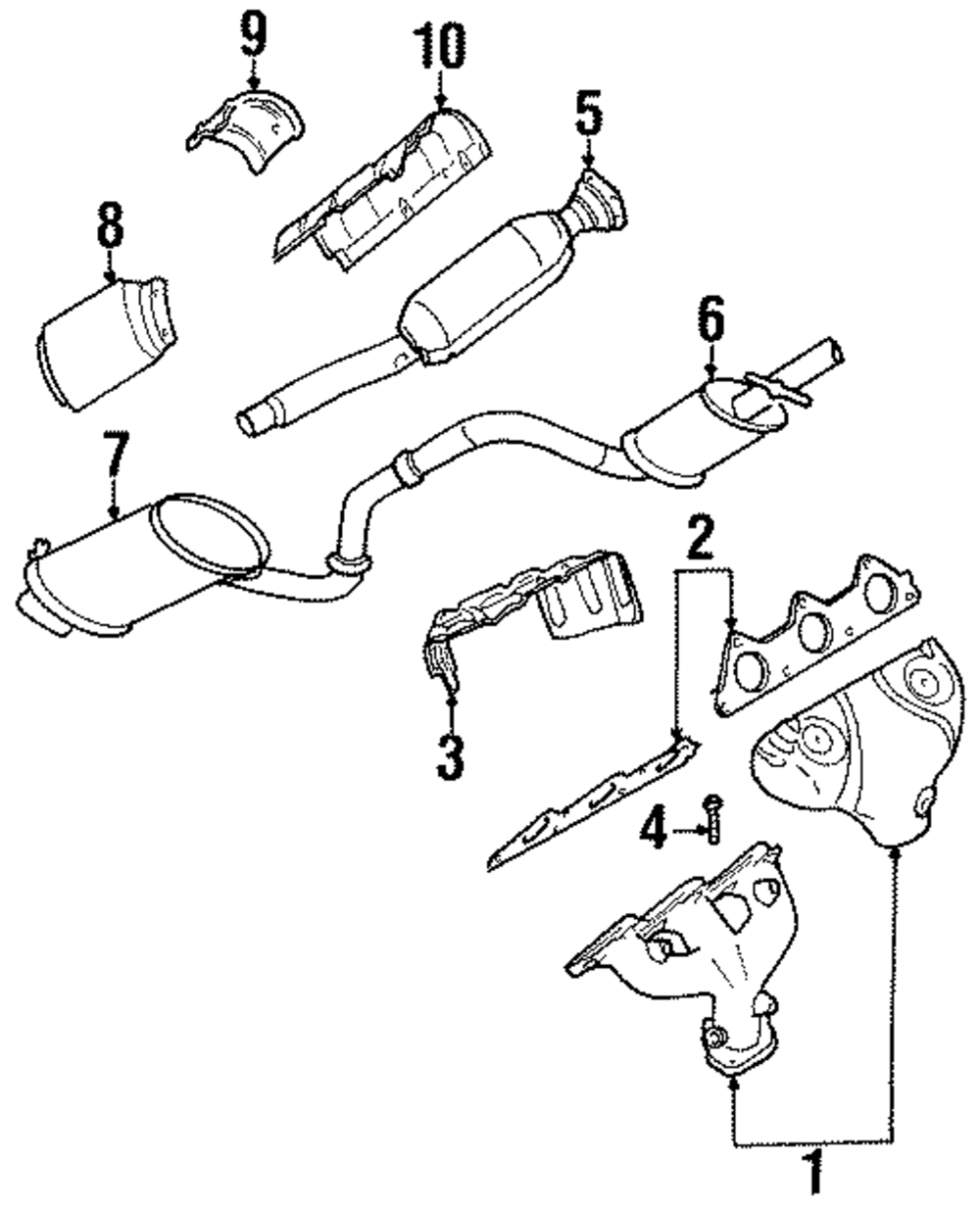 9
10
5
8
6
7
2
3
4
1