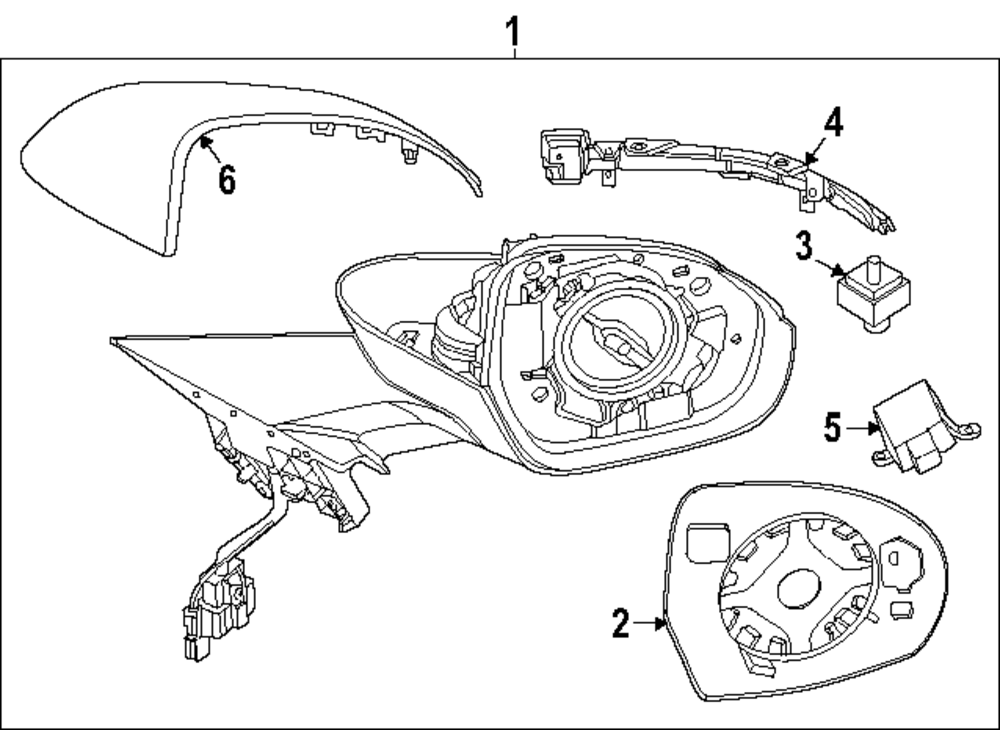 1
6
4
3
5
2