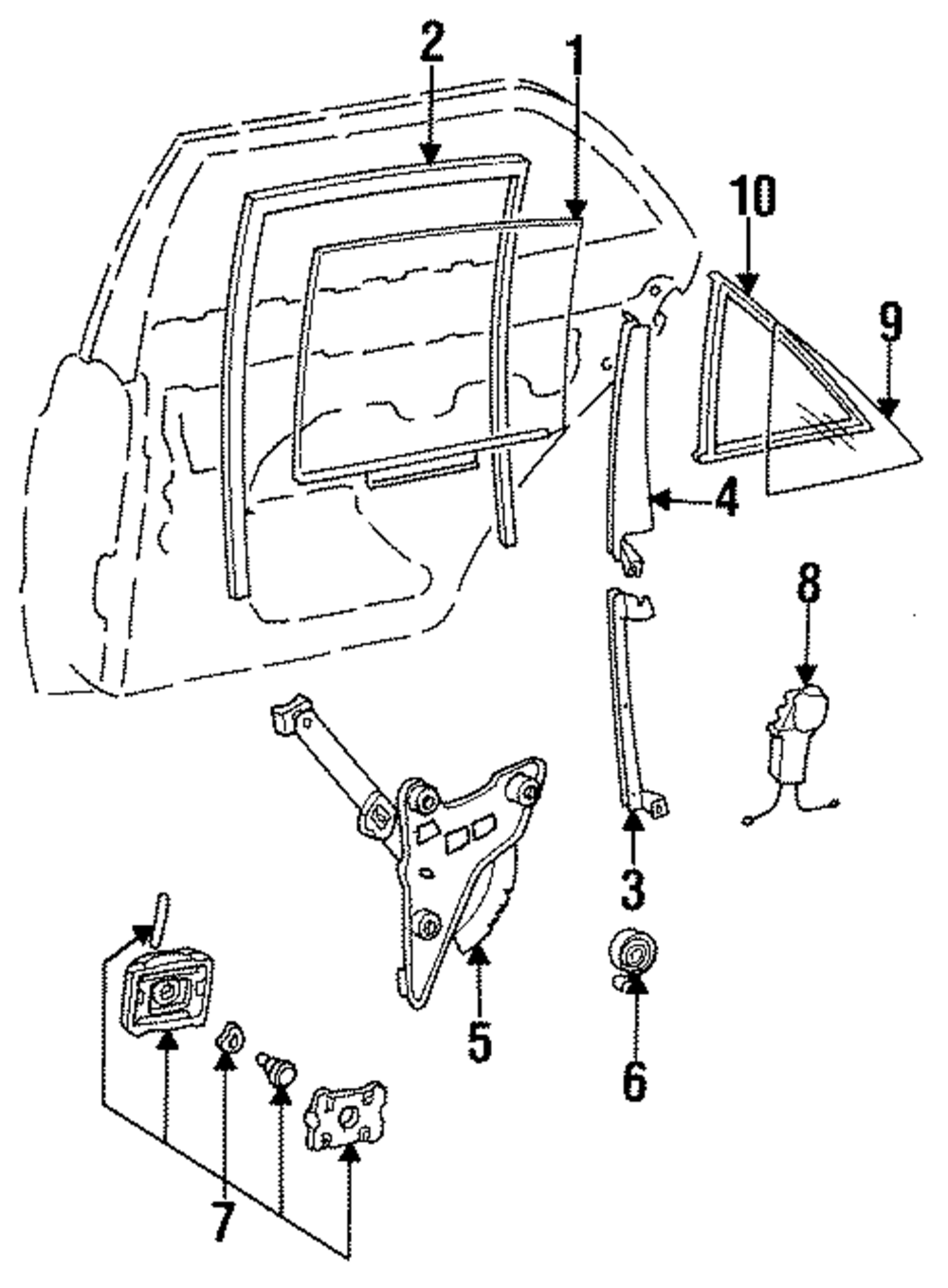 2
1
10
9
4
8
3
5
6
7