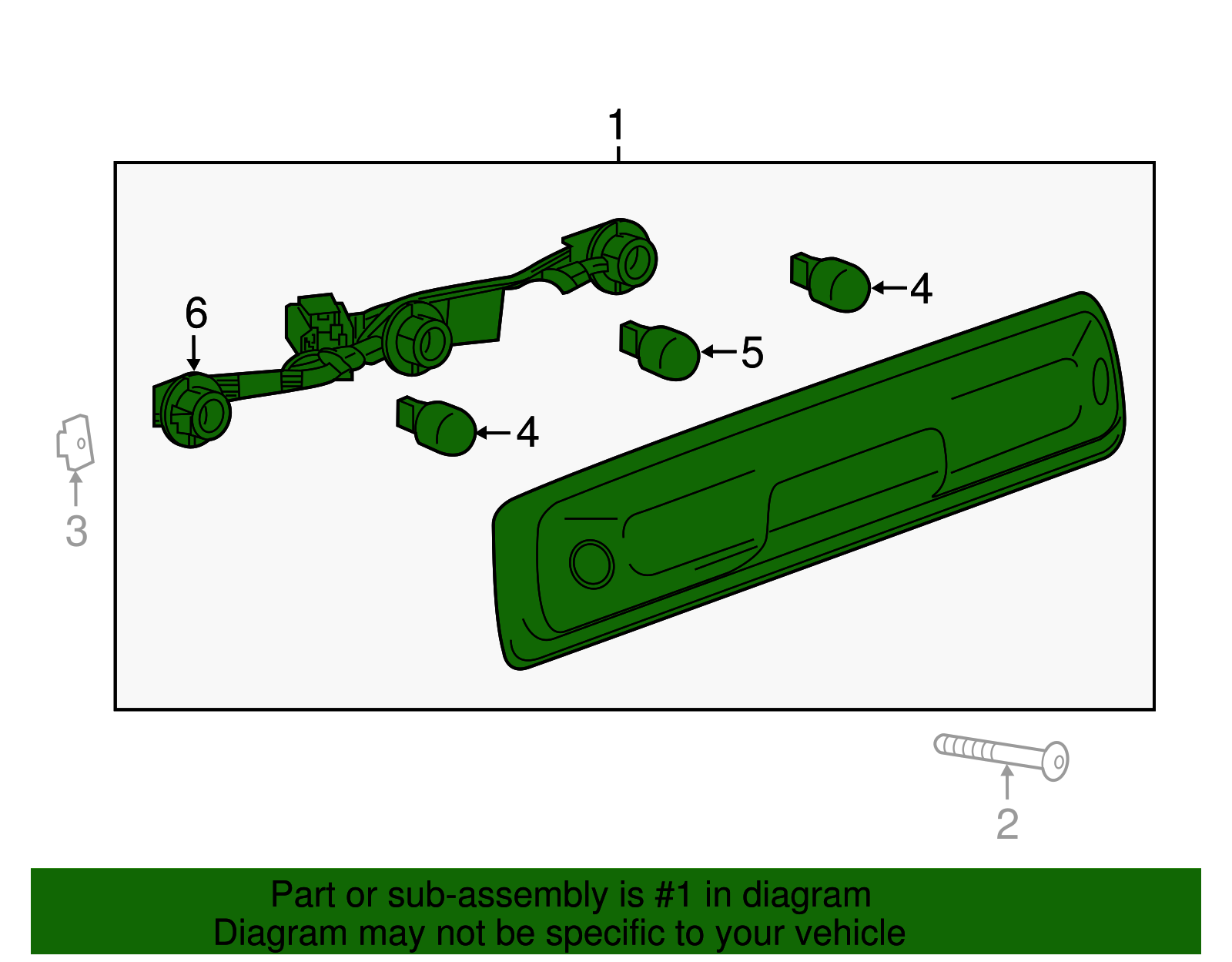 1

6

4

5

4

3

2

Part or sub-assembly is #1 in diagram
Diagram may not be specific to your vehicle