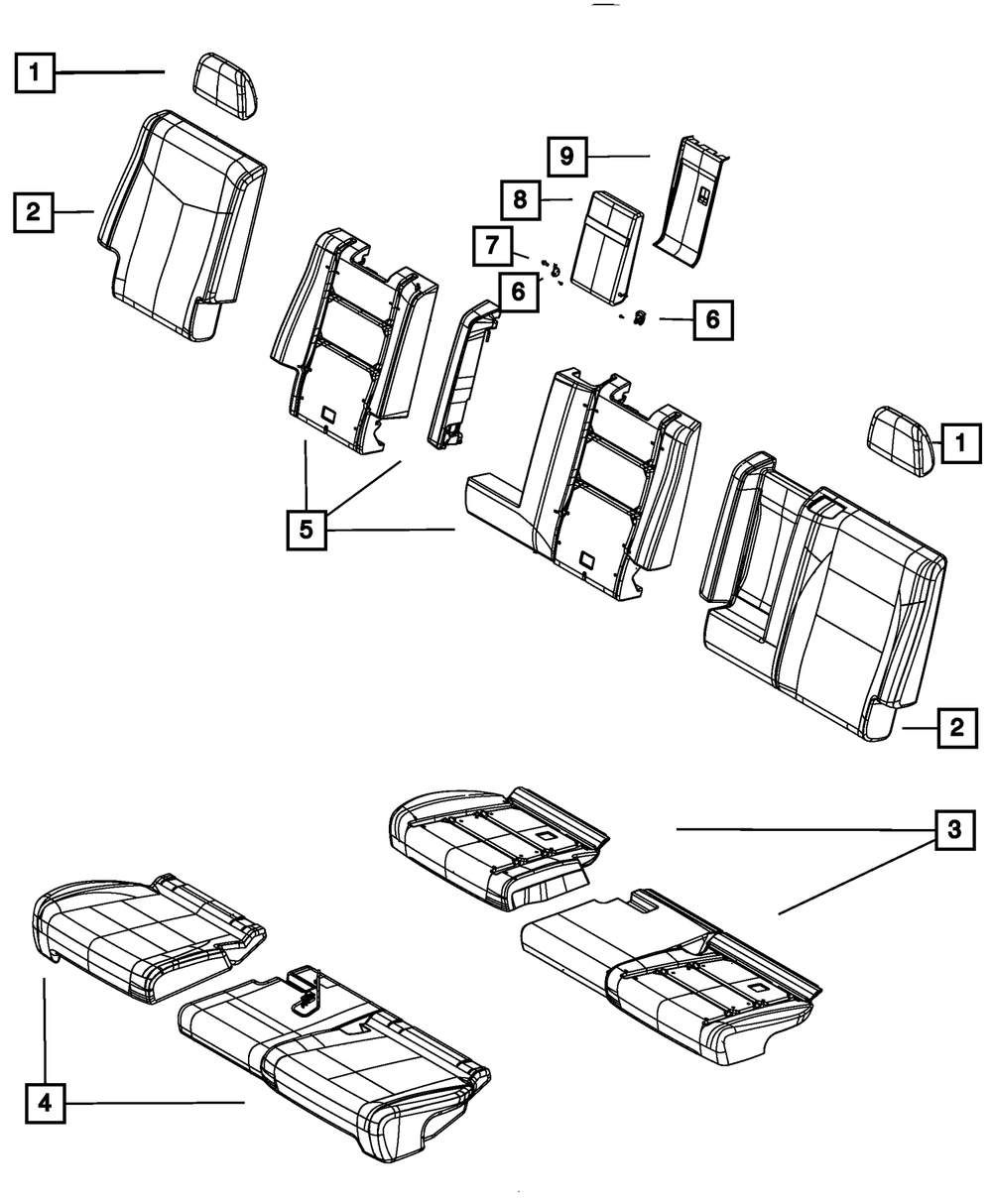 1
2
9
8
7
6
6
1
5
2
3
4