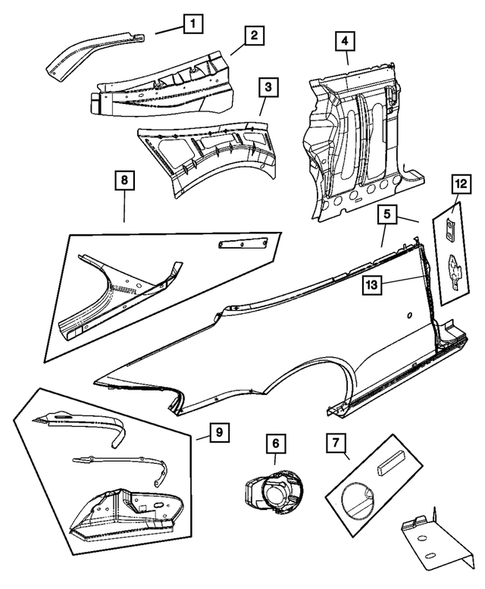 1
2
3
4
8
12
5
13
9
6
7