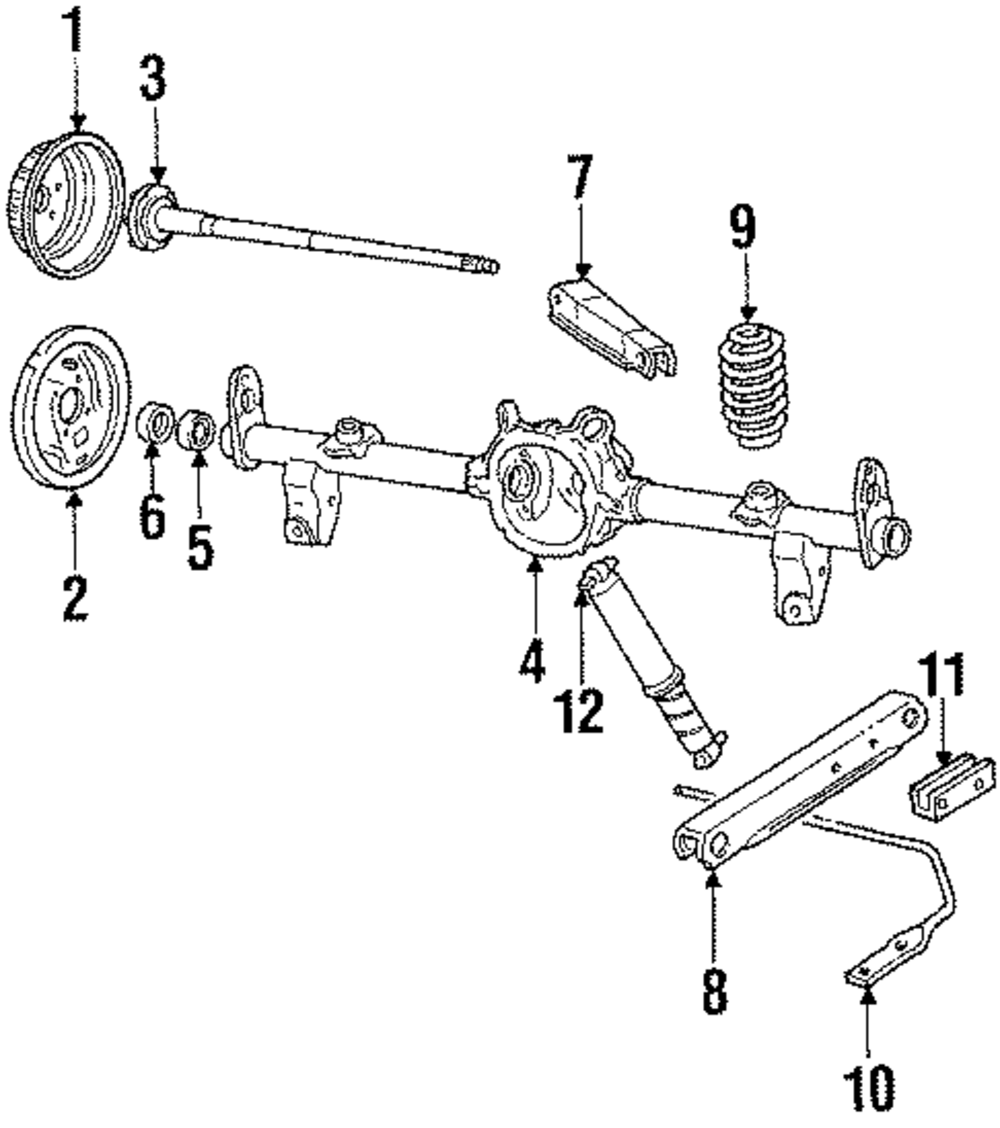 1
3
7
9
2
6
5
4
12
11
8
10