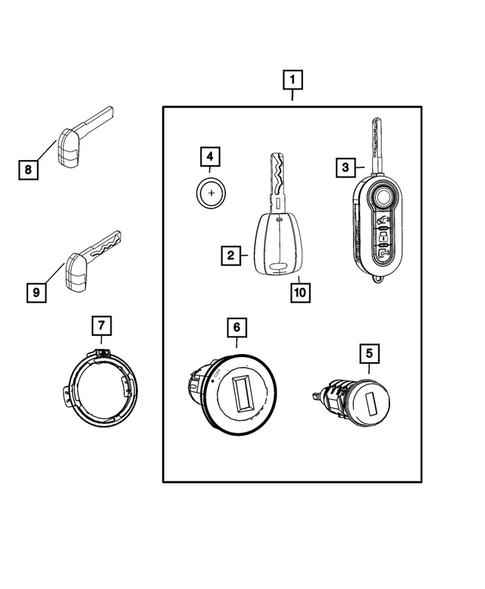 1
8
4
3
2
10
9
7
6
5