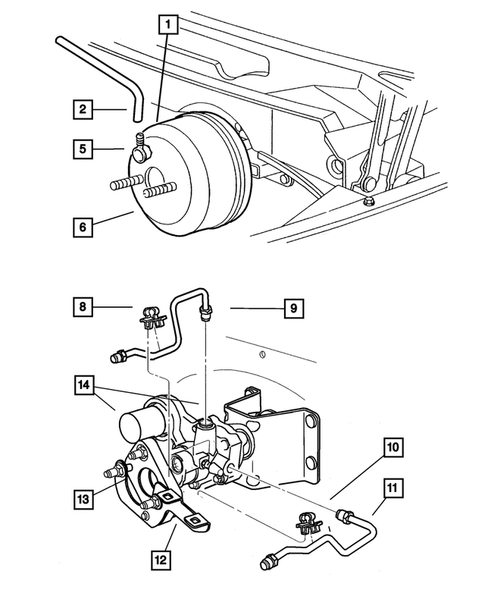 1
2
5
6
8
9
14
10
11
13
12