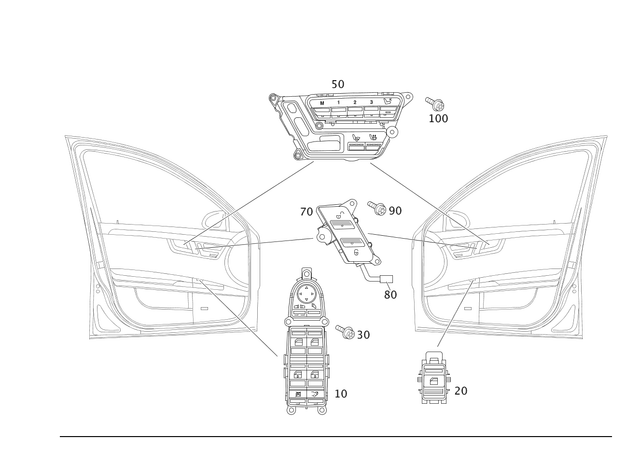 50
M 1 2 3
100
70
90
80
30
10
20