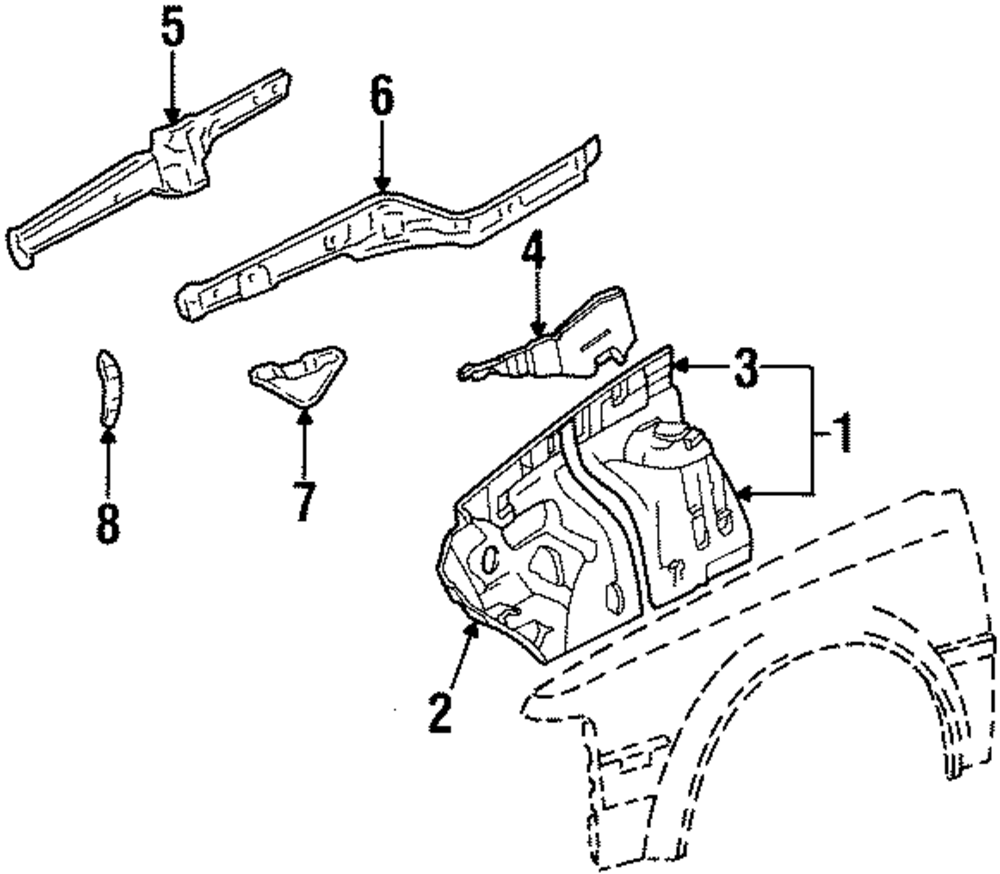 5
6
4
3
1
8
7
2