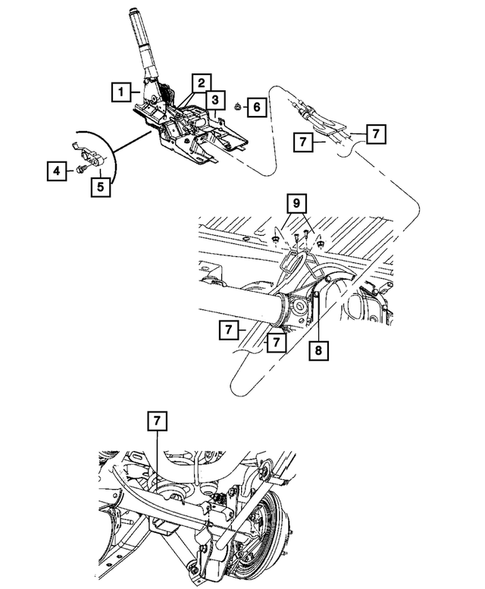 1
2
3
6
7
7
4
5
9
7
7
8
7