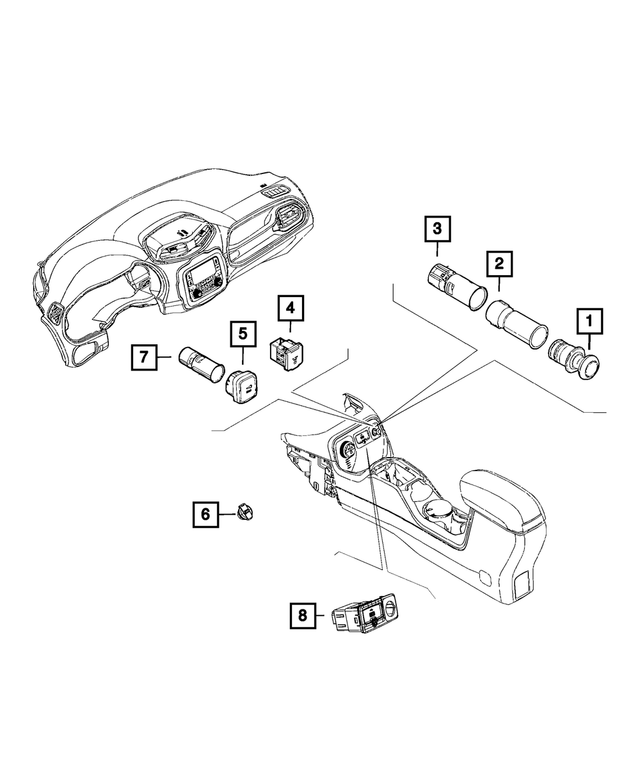 3
2
1
4
5
7
6
8