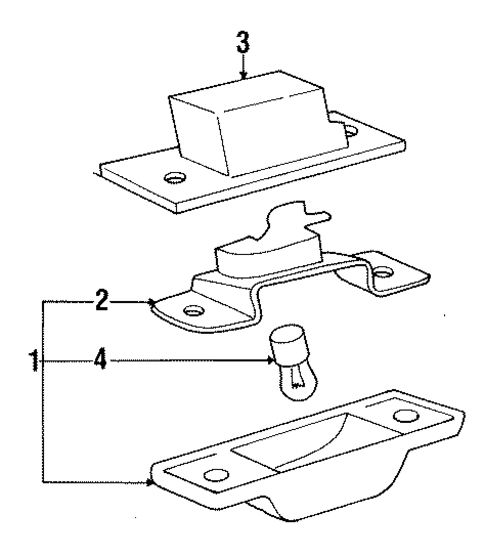 3
2
1
4