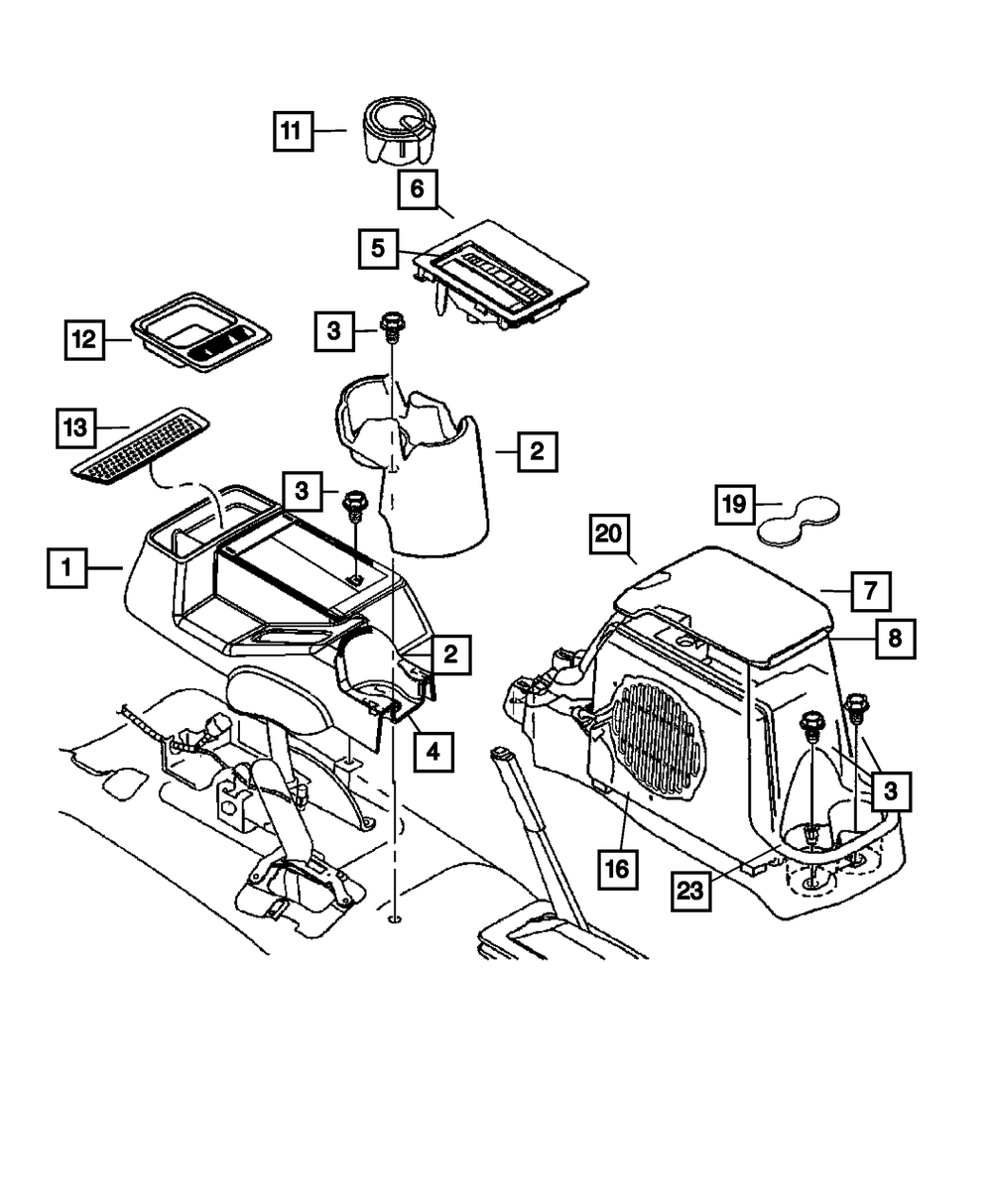 11
6
5
12
3
13
2
3
19
20
1
7
8
2
4
3
16
23