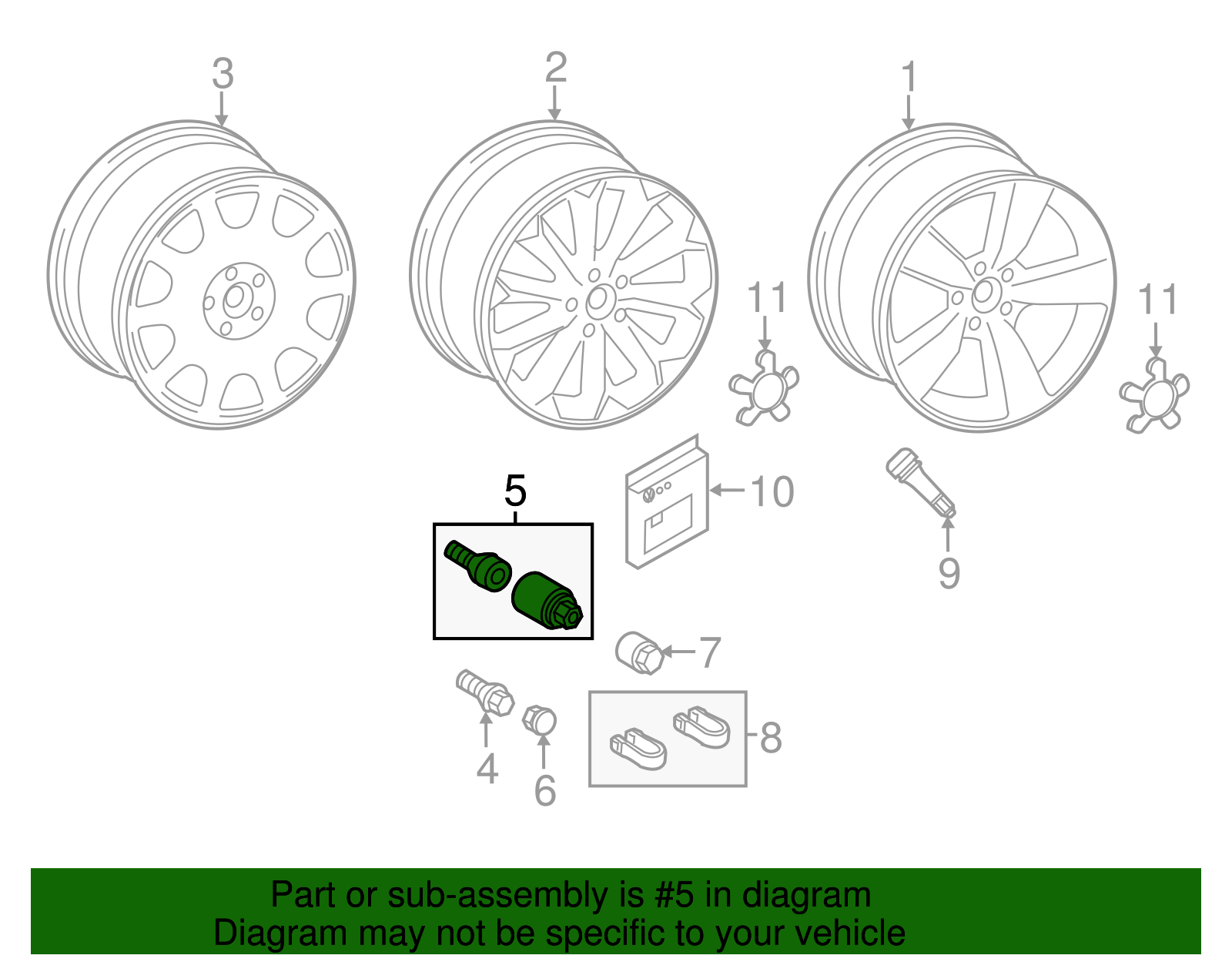 3
2
1
11
11
5
10
9
7
4
6
8

Part or sub-assembly is #5 in diagram
Diagram may not be specific to your vehicle