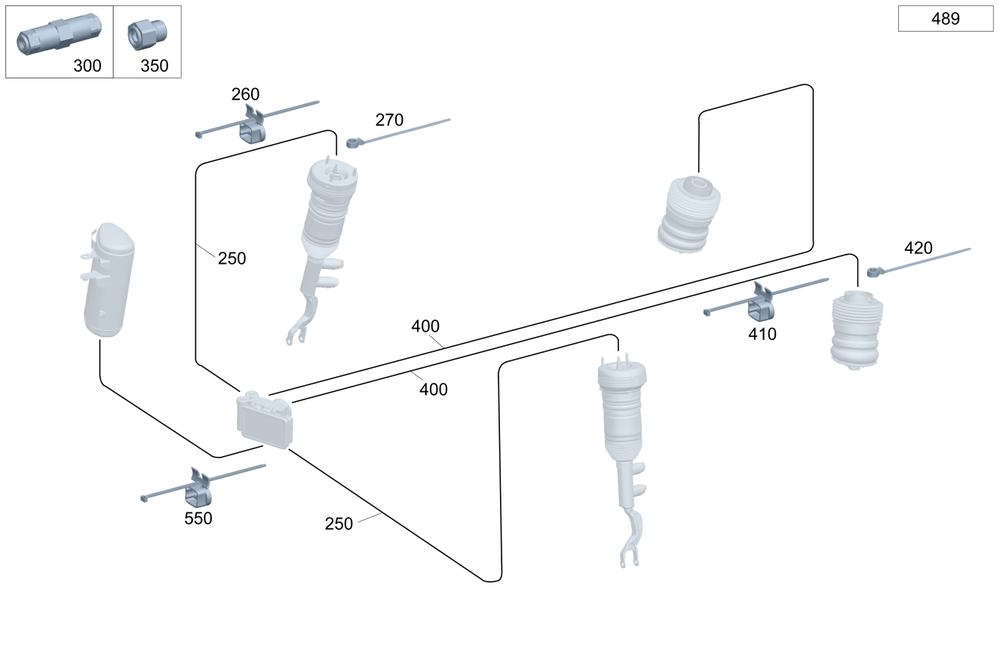 300
350
489
260
270
250
420
400
410
400
550
250