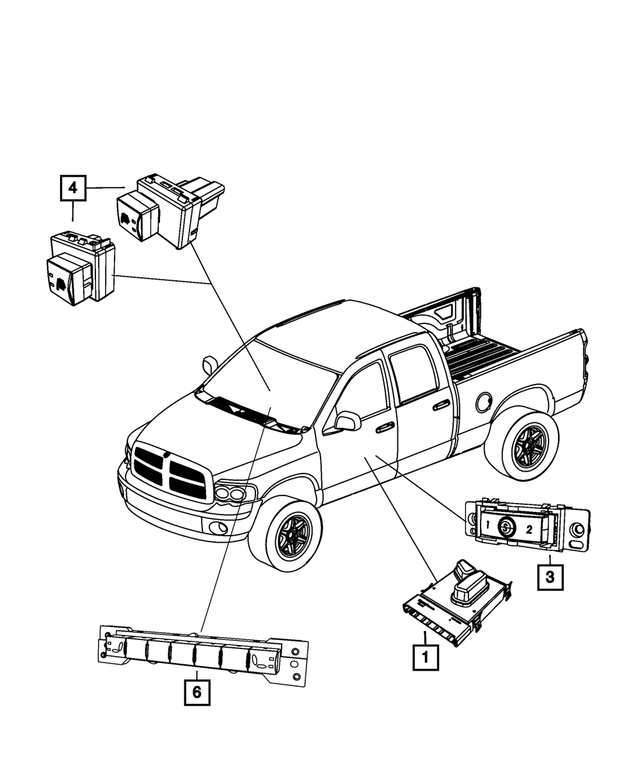 4

1 2

3

1

6