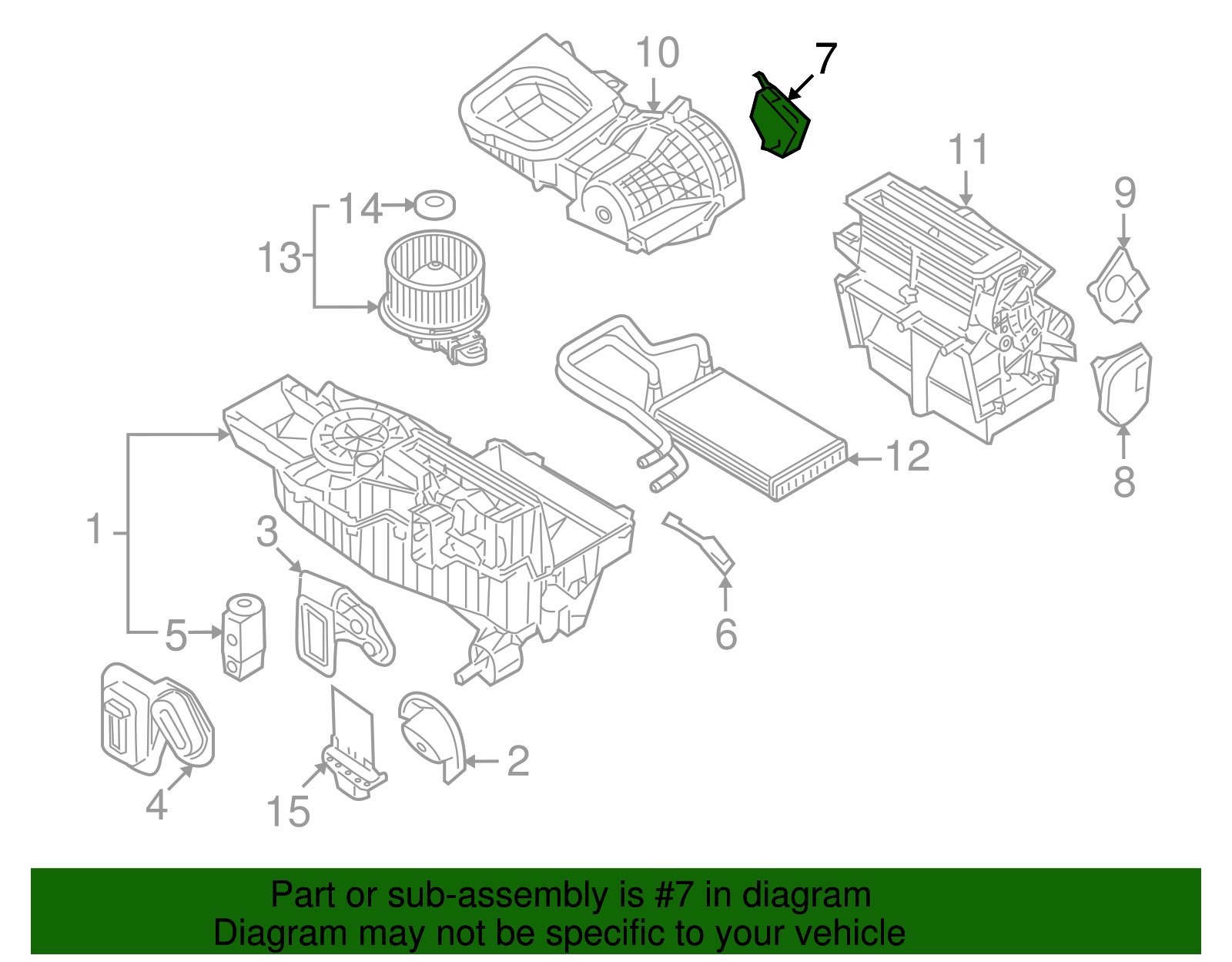 10
7
11
9
14
13
12
8
1
3
6
5
2
4
15

Part or sub-assembly is #7 in diagram
Diagram may not be specific to your vehicle