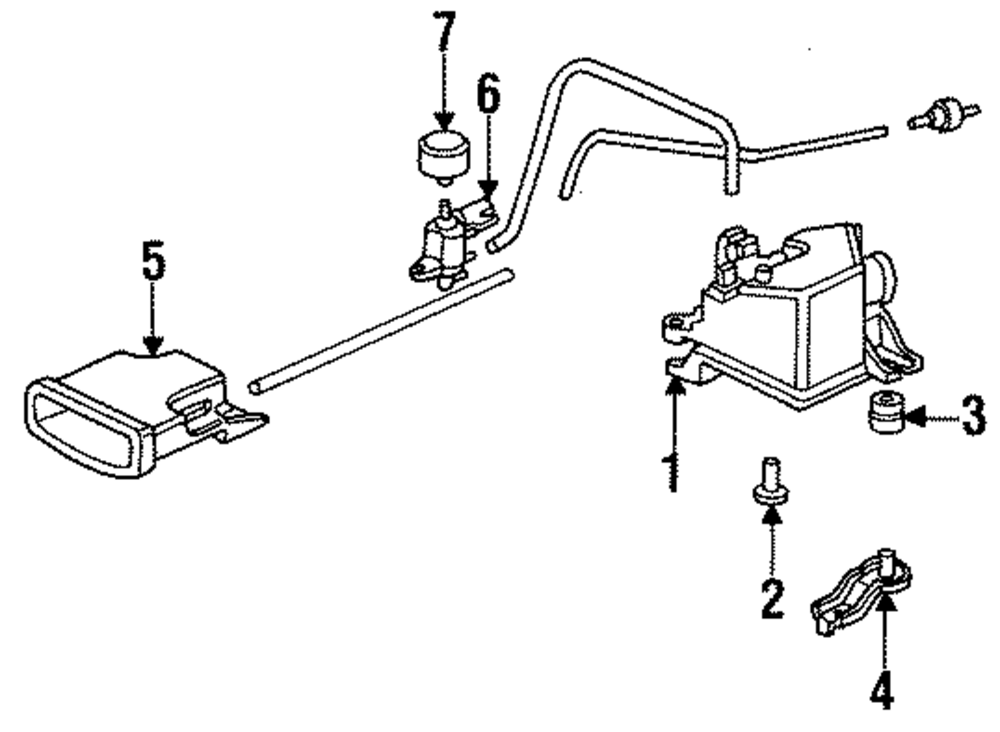 7
6
5
3
1
2
4