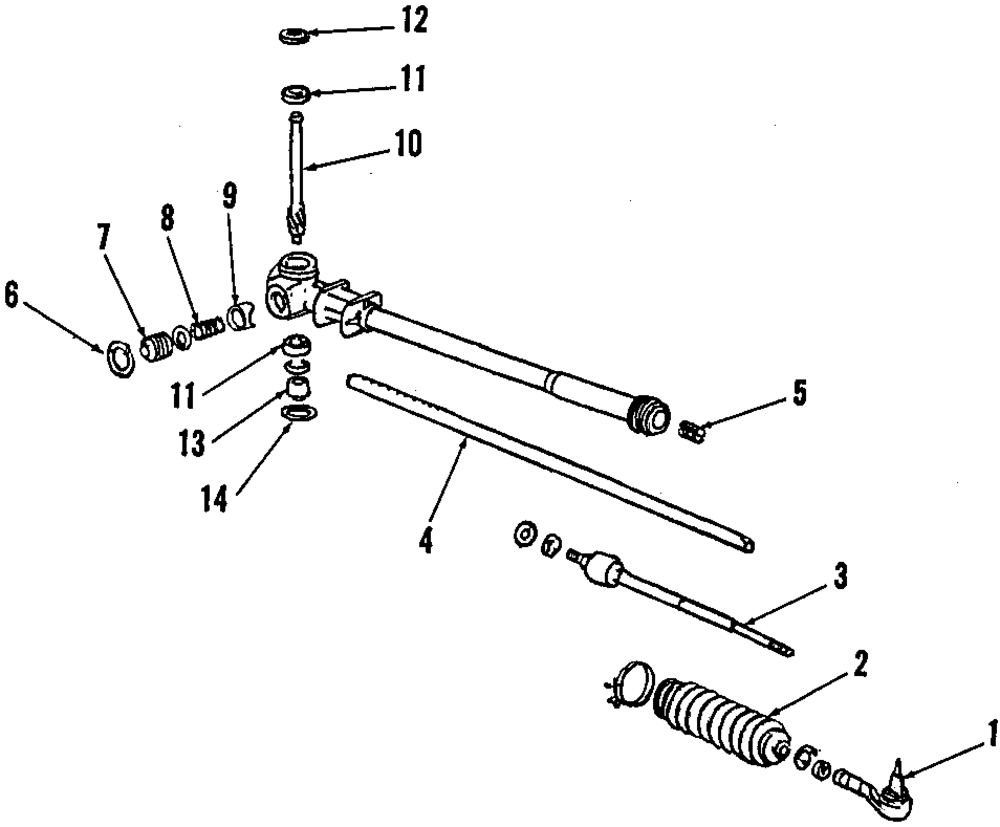 12
11
10
9
8
7
6
11
13
14
5
4
3
2
1