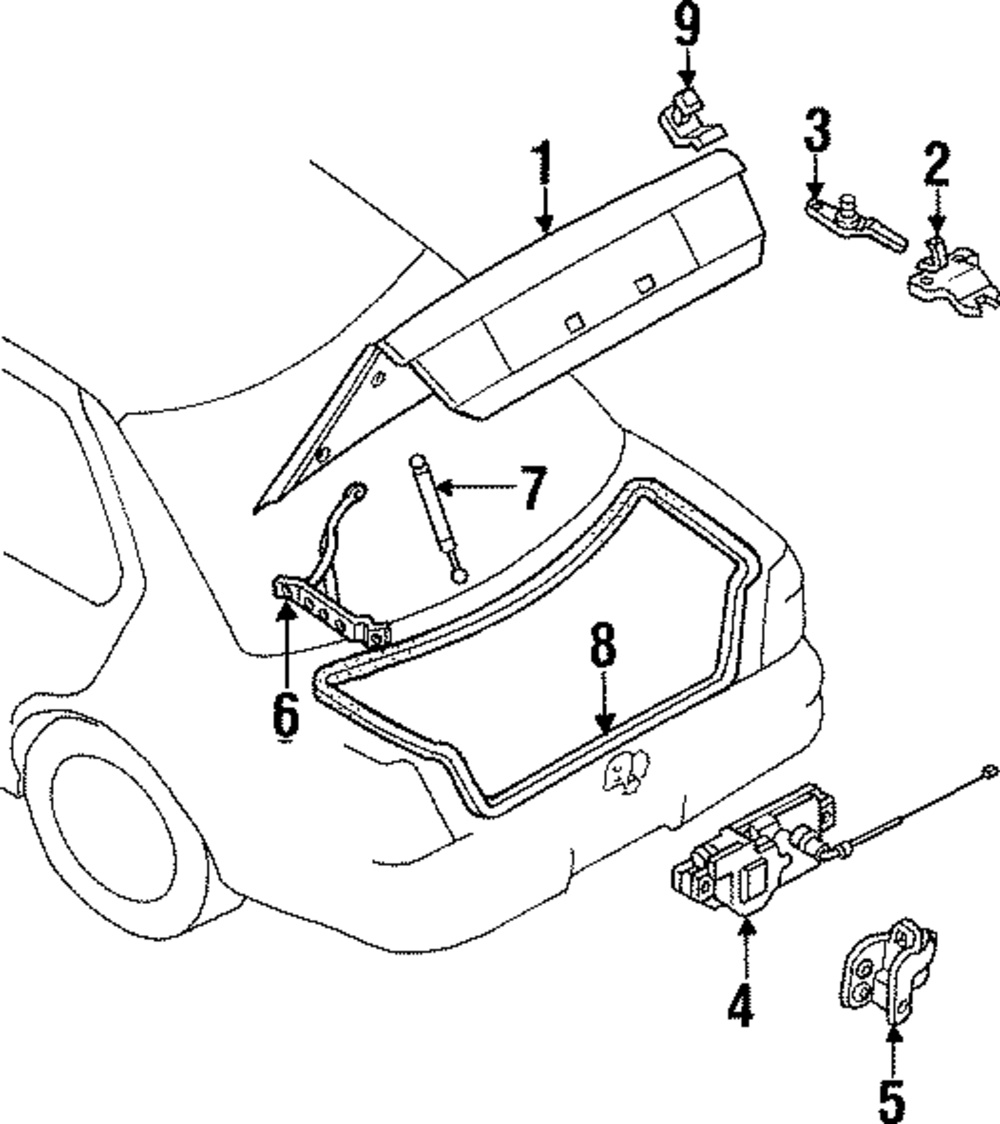 9
1
3
2
7
6
8
4
5