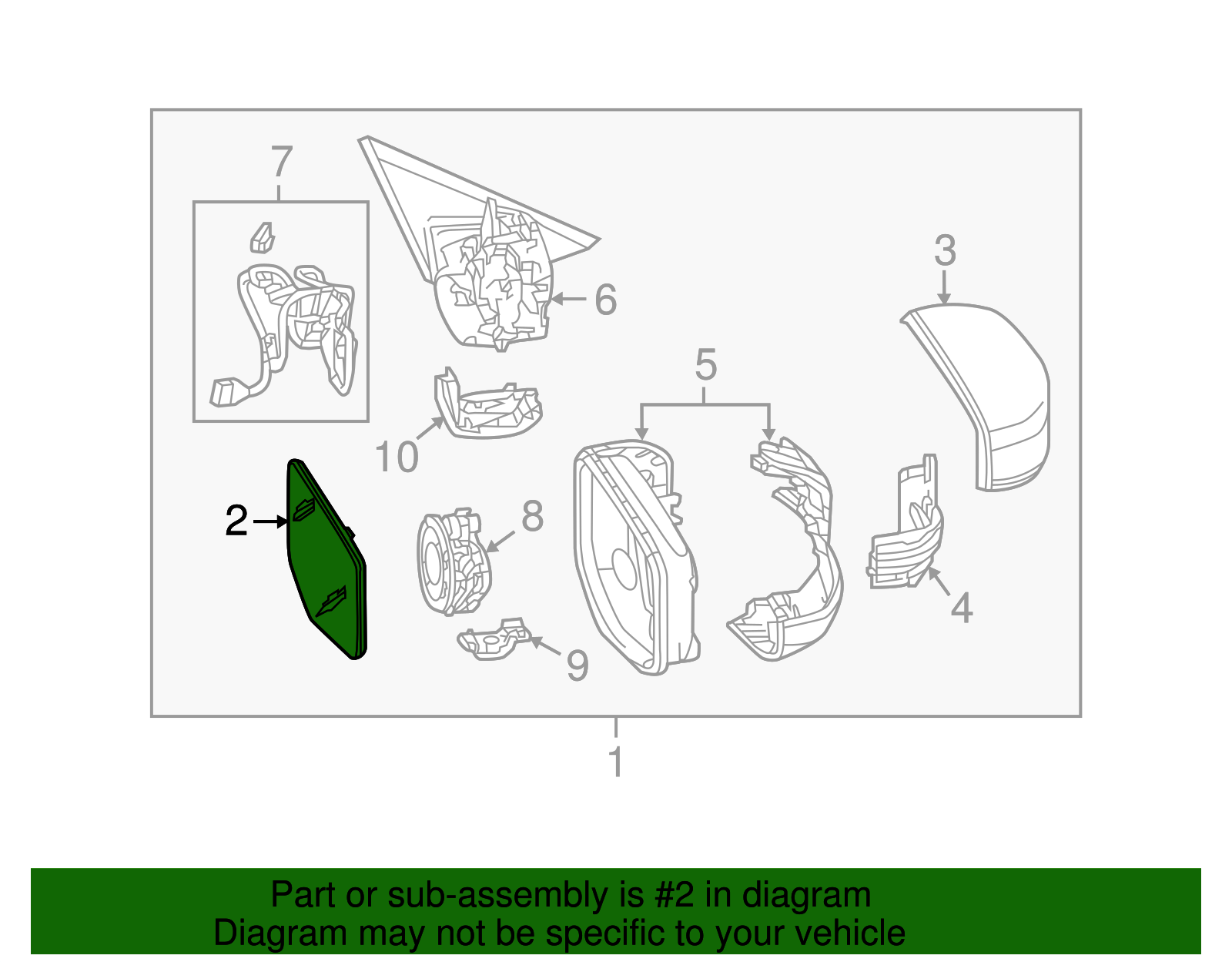 7
6
3
5
10
2
8
4
9
1

Part or sub-assembly is #2 in diagram
Diagram may not be specific to your vehicle