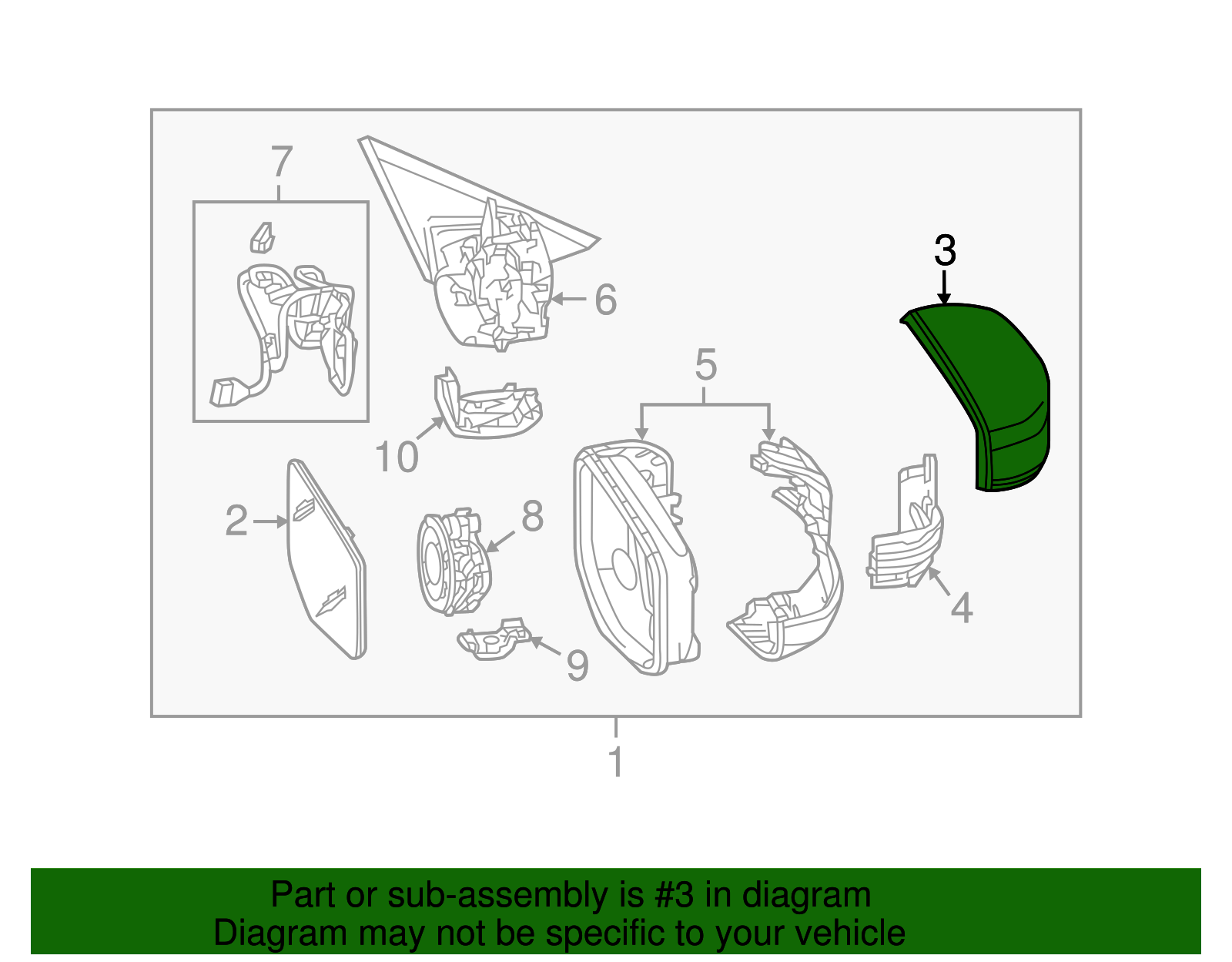 7
6
3
5
10
2
8
4
9
1

Part or sub-assembly is #3 in diagram
Diagram may not be specific to your vehicle