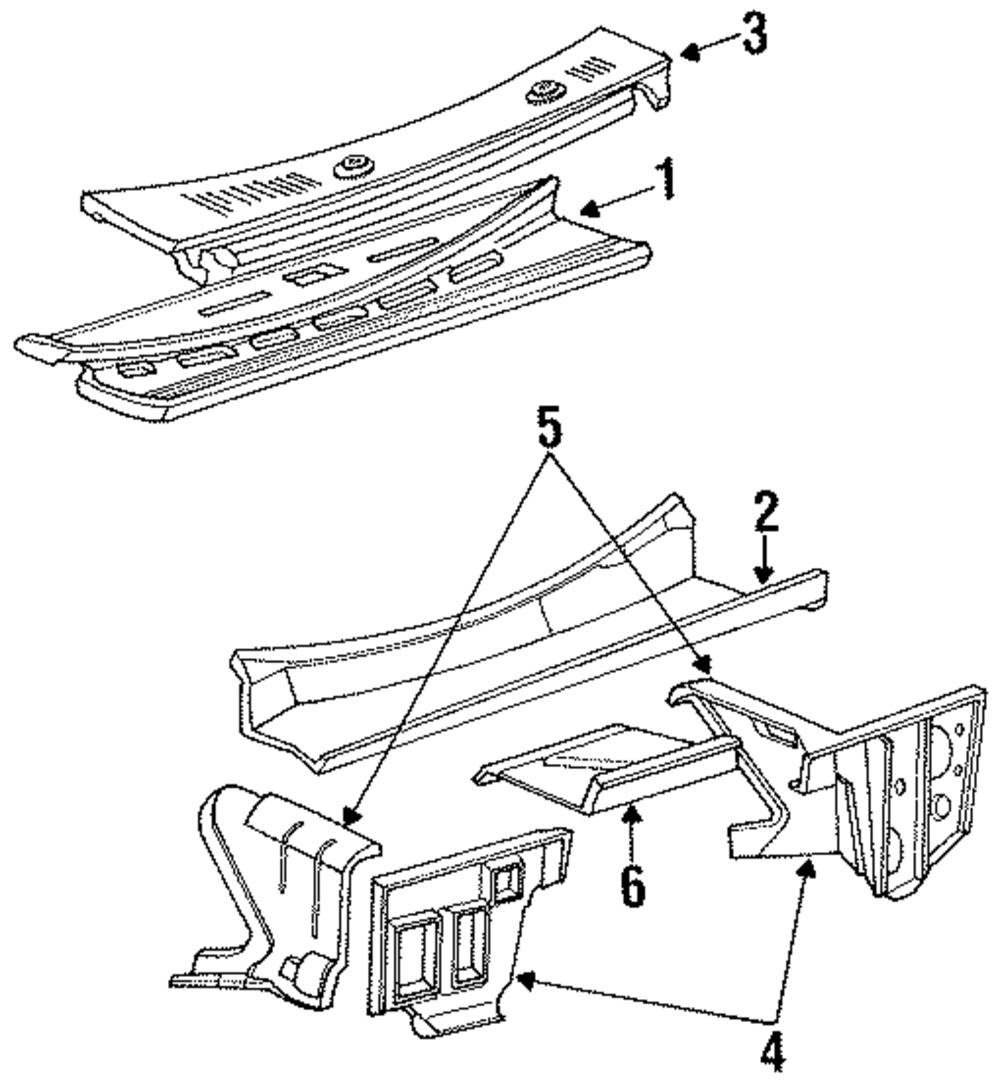 3
1
5
2
6
4