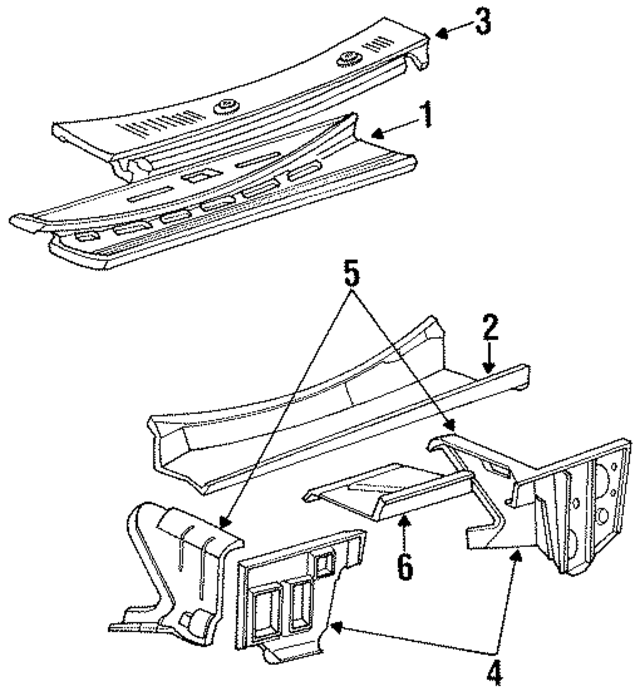 3
1
5
2
6
4