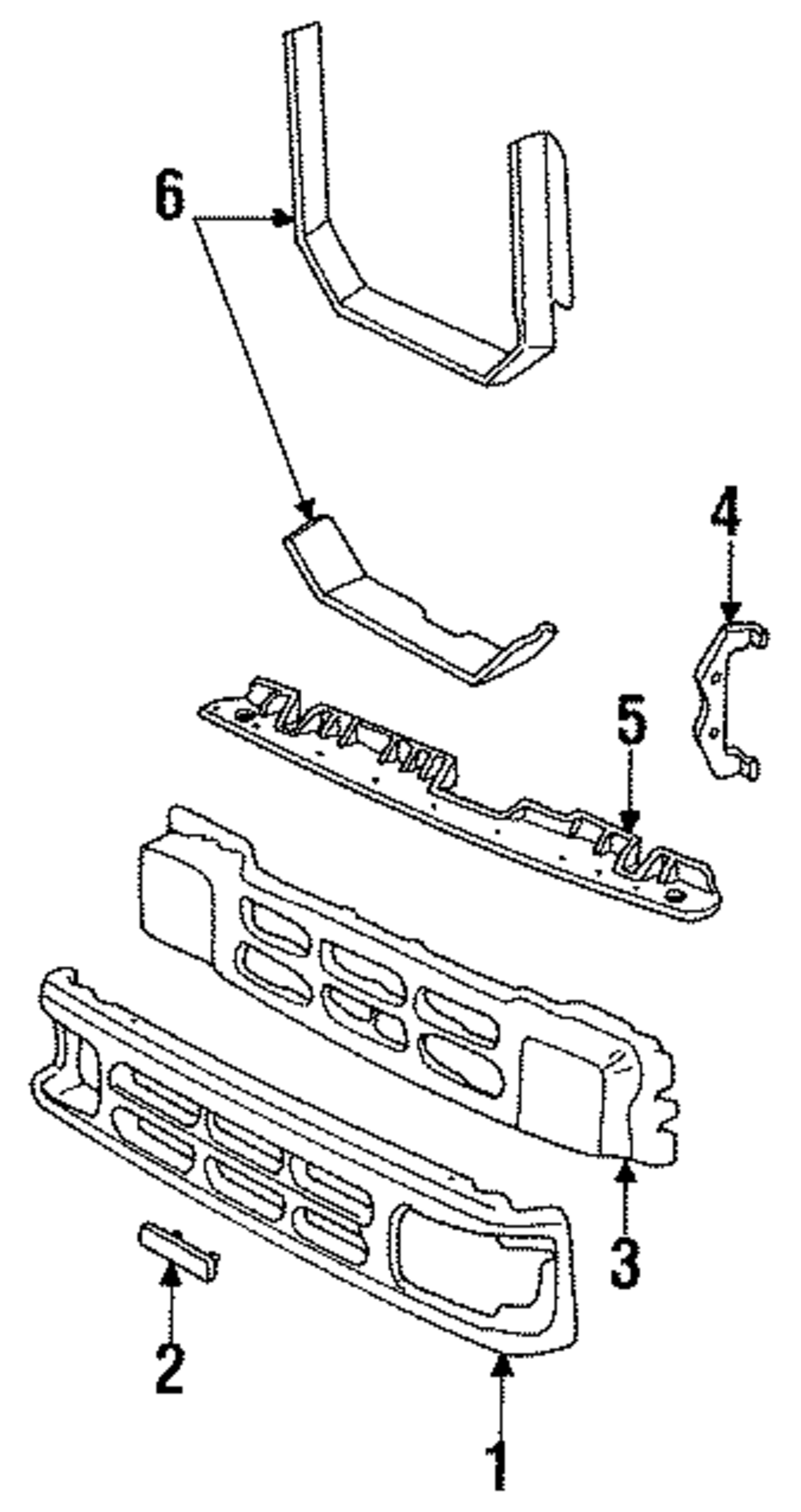 6
4
5
3
2
1