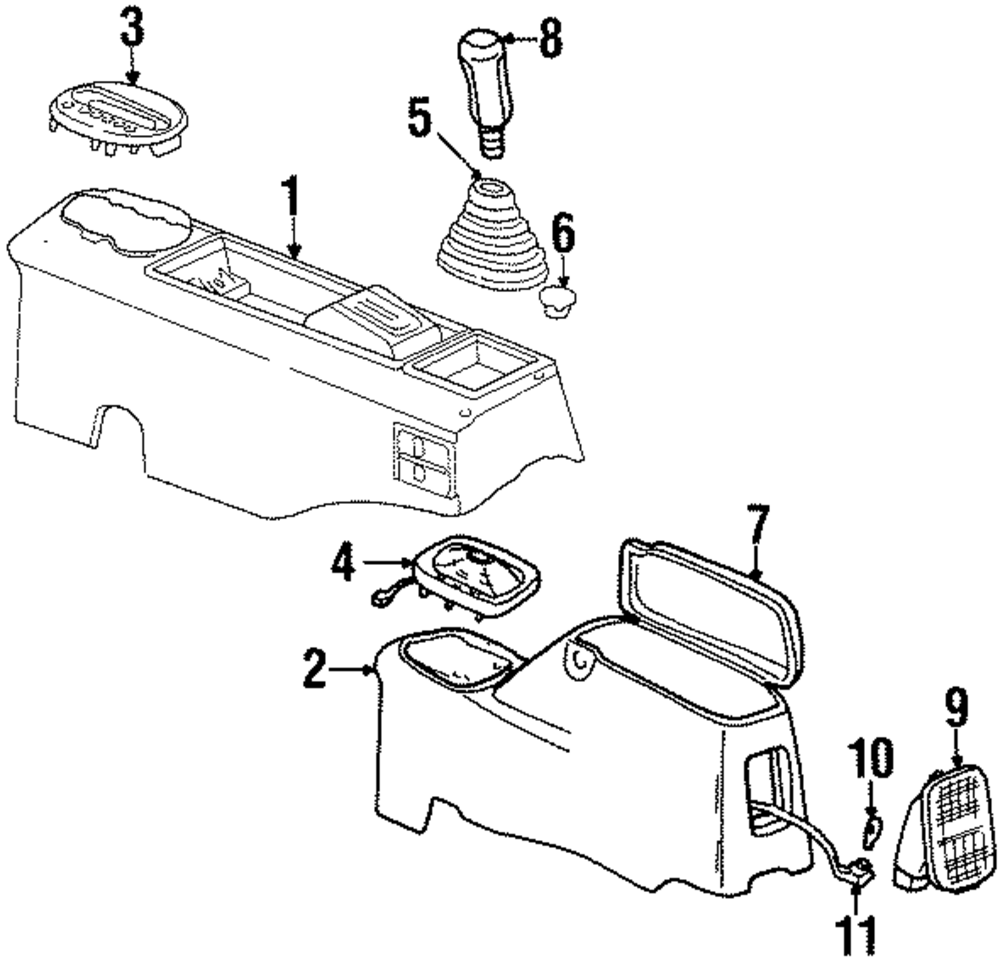 3
8
5
1
6
4
7
2
9
10
11