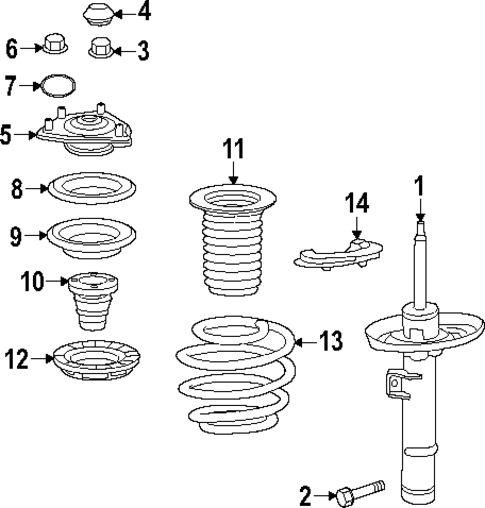 4
6
3
7
5
11
8
1
14
9
10
13
12
2