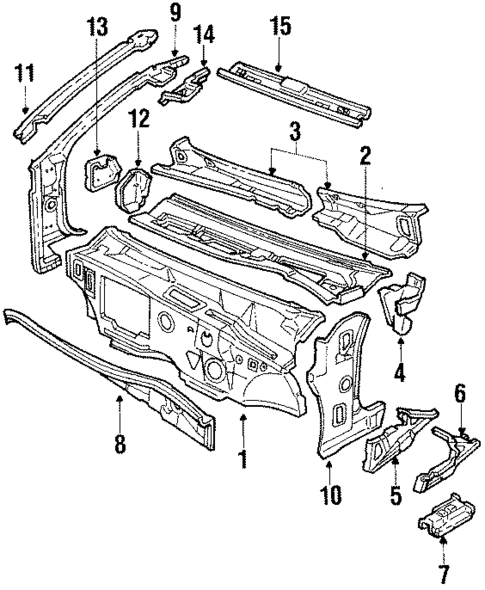 13
9
14
15
11
12
3
2
4
6
8
1
10
5
7