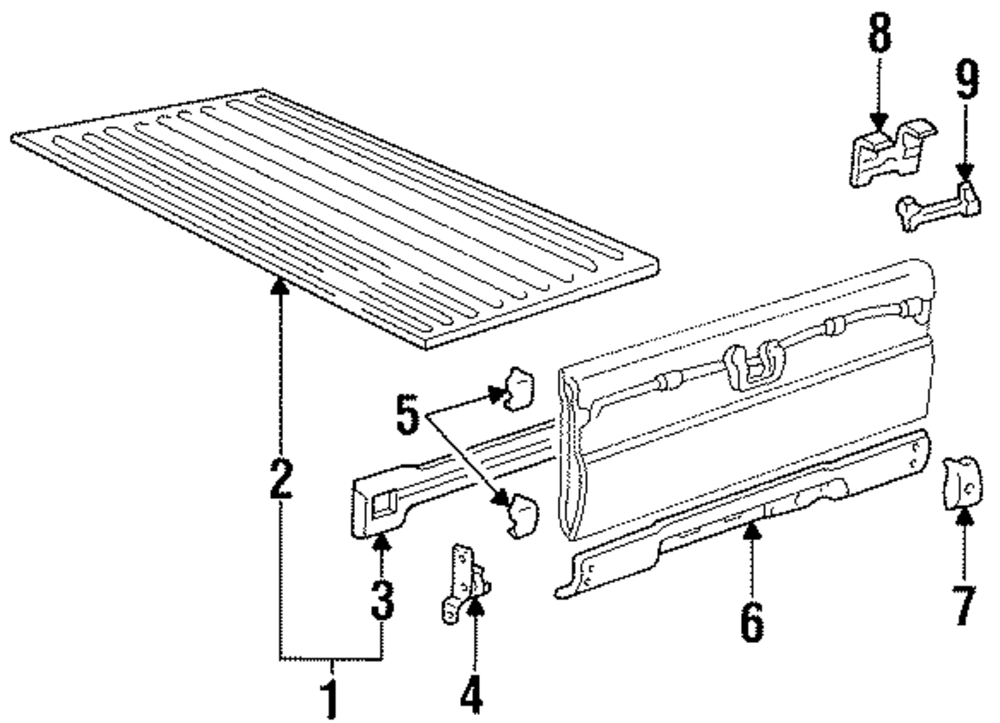 8
9
5
2
3
1
4
6
7