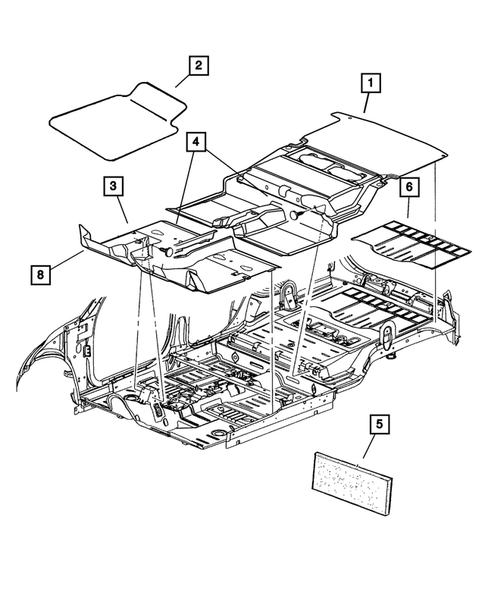 2
1
4
3
6
8
5