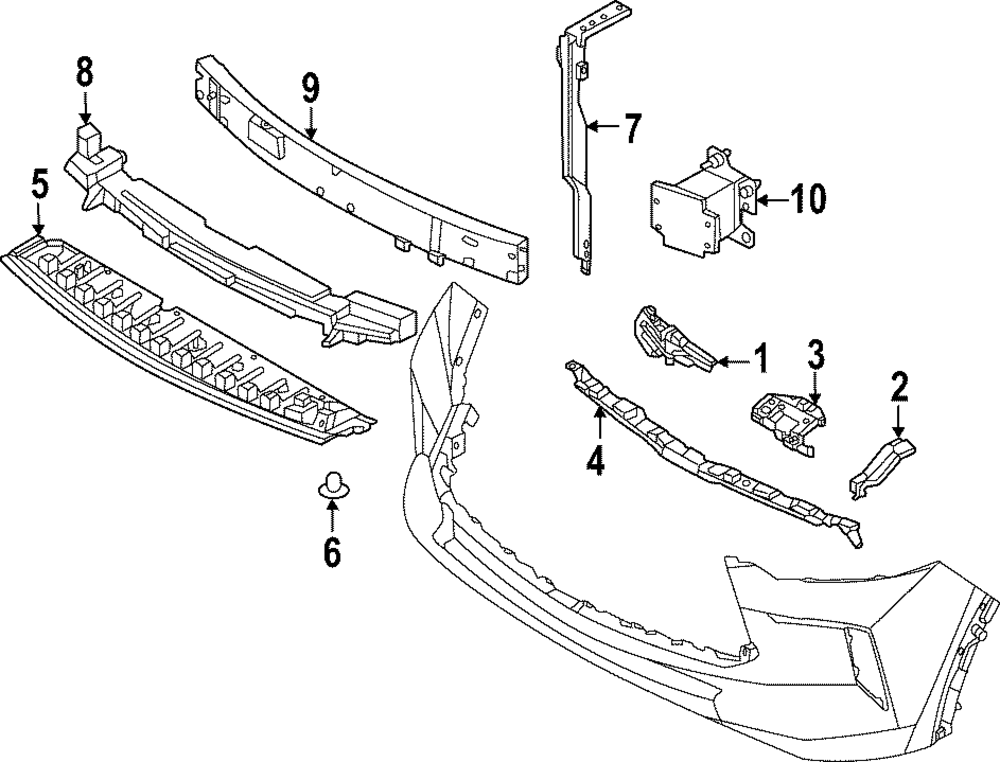 8
9
7
5
10
1
3
2
4
6