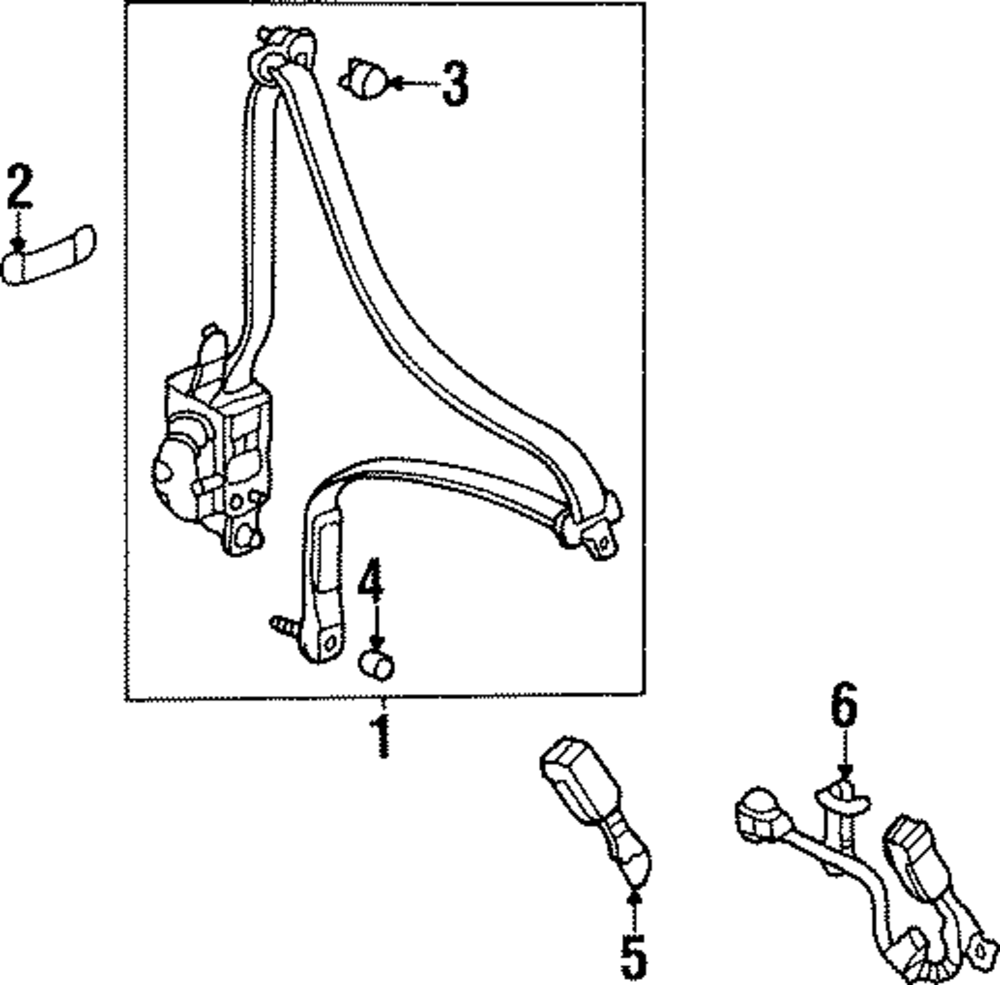 3
2
4
1
6
5