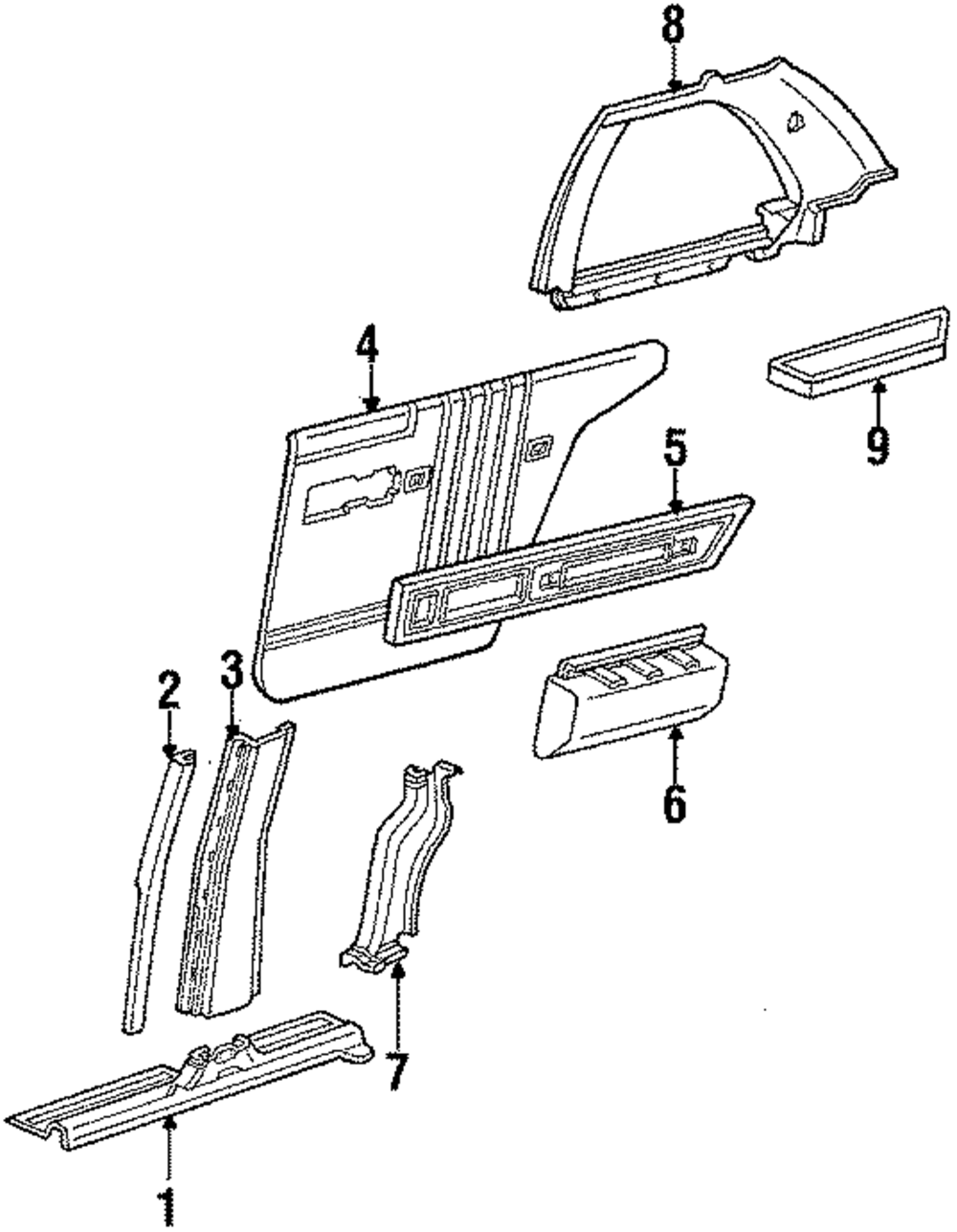 8
4
9
5
2
3
6
7
1