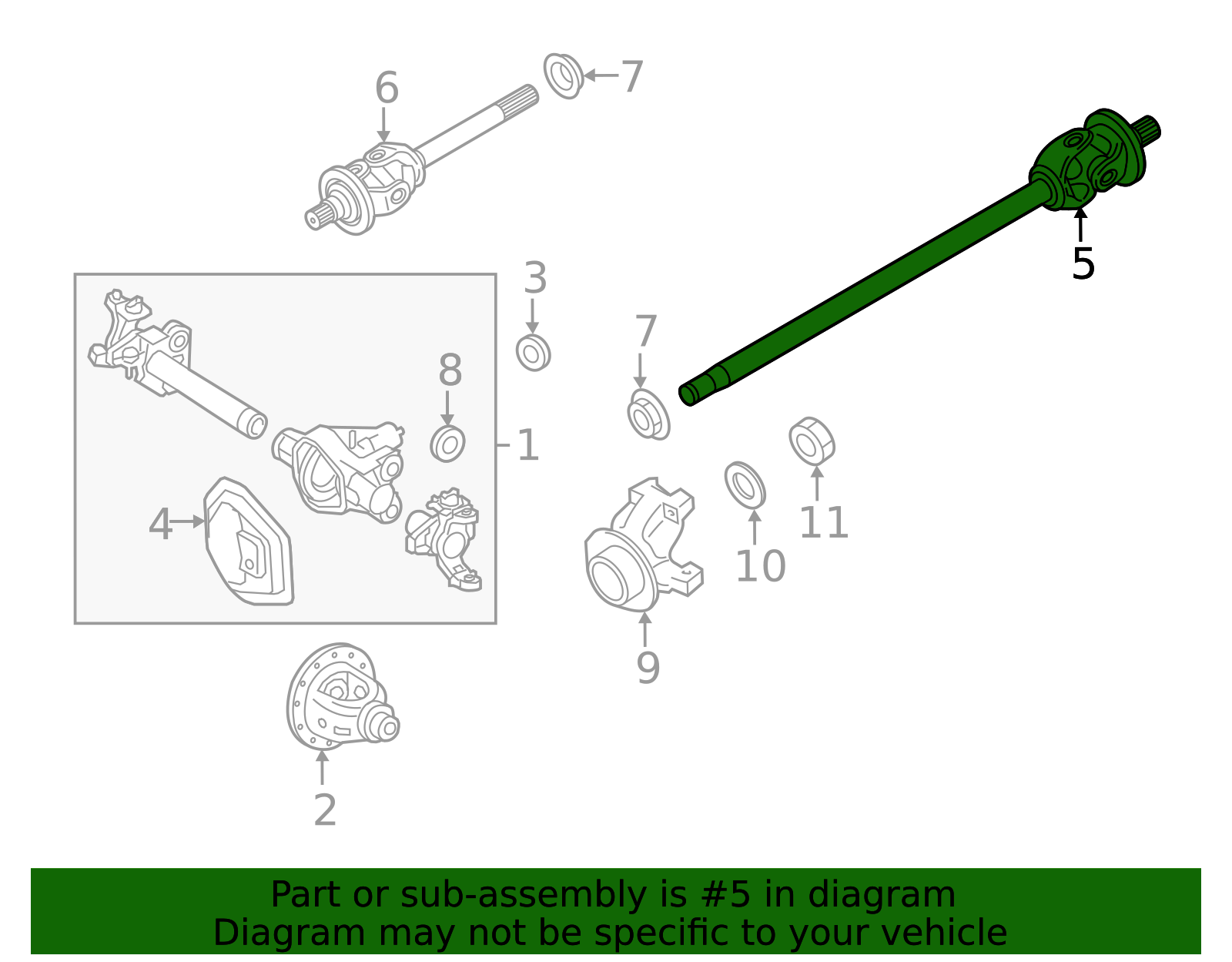 6
7
5
3
7
8
1
4
11
10
9
2

Part or sub-assembly is #5 in diagram
Diagram may not be specific to your vehicle