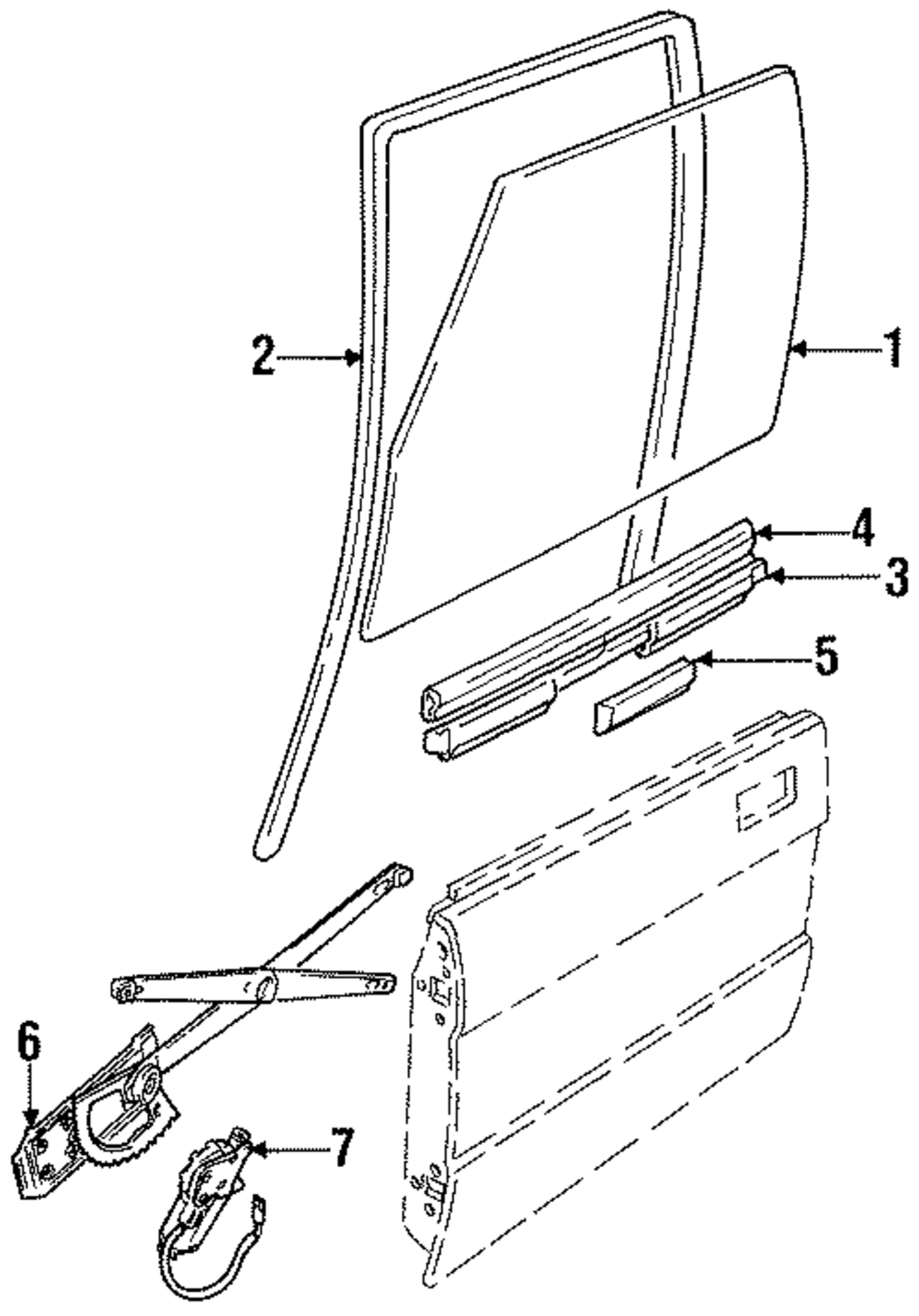 2
1
4
3
5
6
7