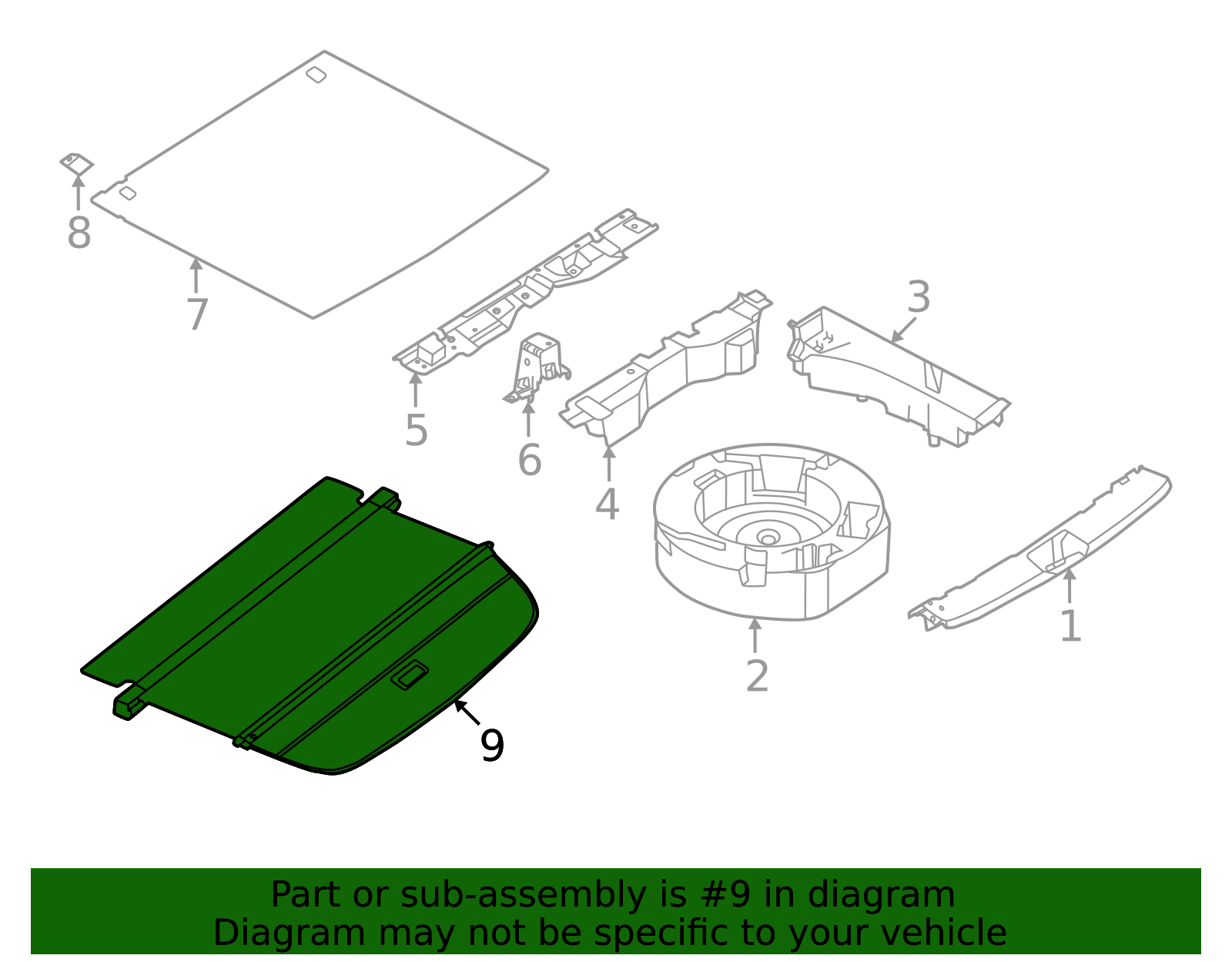 8
7
3
5
6
4
1
2
9

Part or sub-assembly is #9 in diagram
Diagram may not be specific to your vehicle