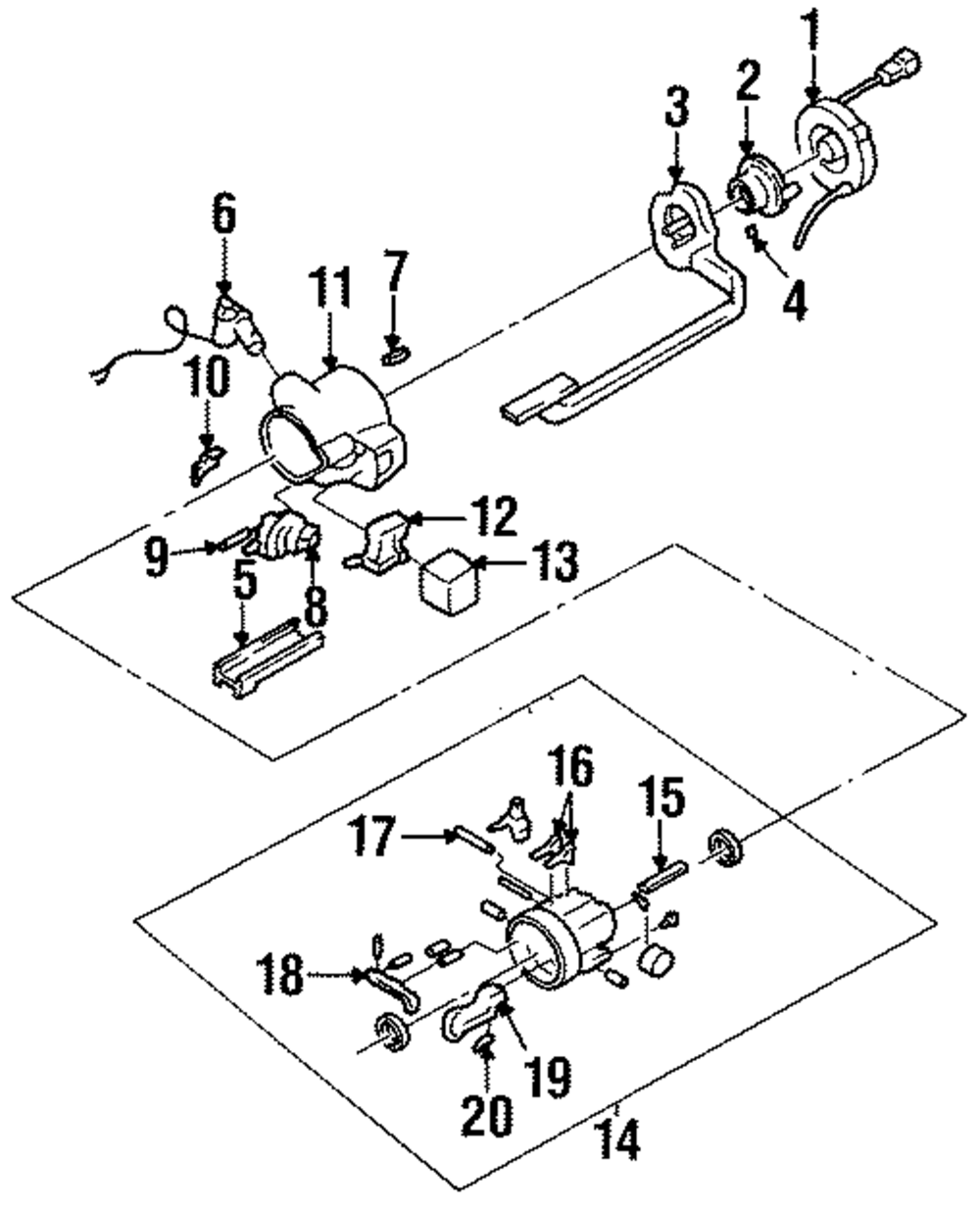 1
2
3
4
6
7
11
10
12
9
13
5
8
16
15
17
18
19
20
14